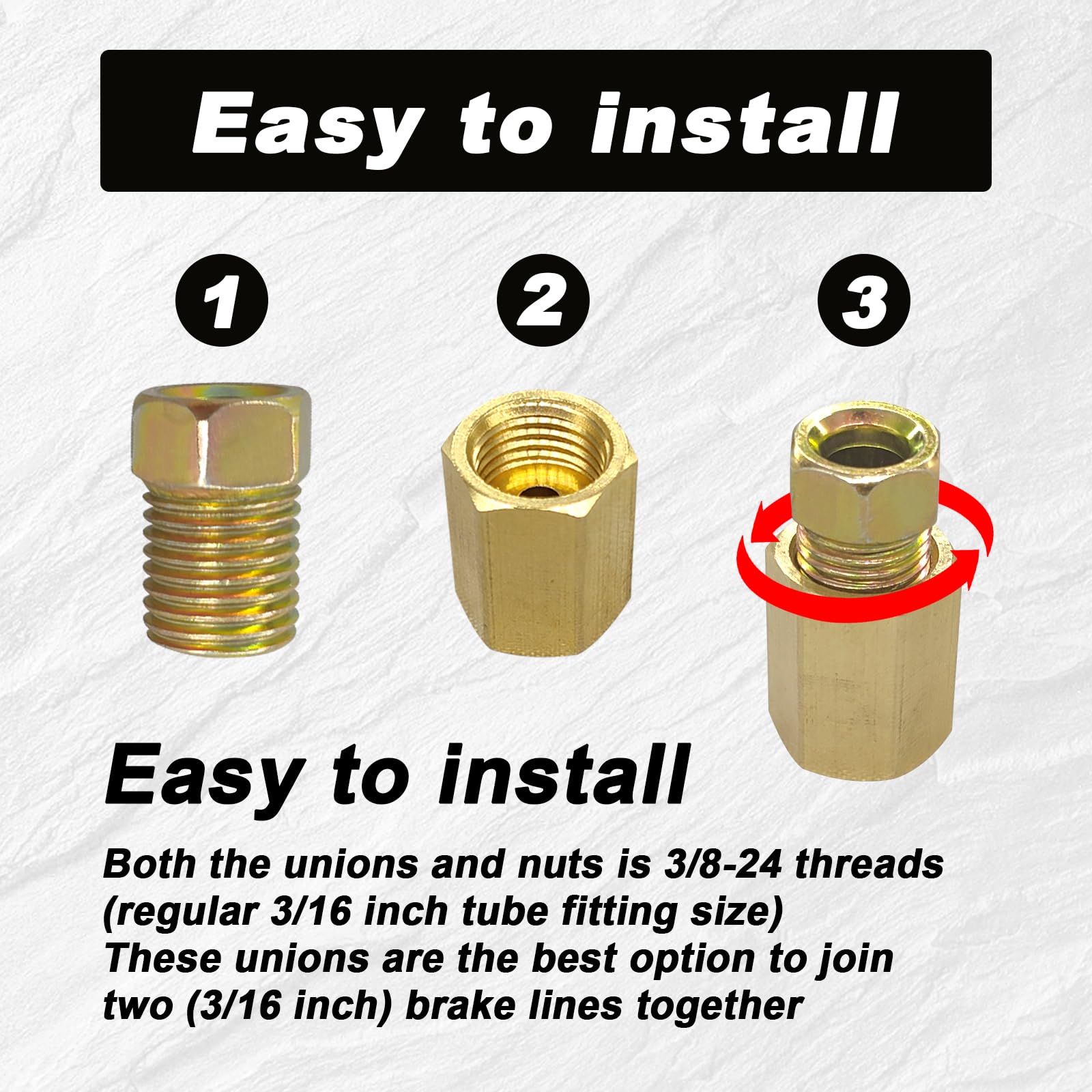 Easy to install

1

2

3

Easy to install

Both the unions and nuts is 3/8-24 threads (regular 3/16 inch tube fitting size)
These unions are the best option to join two (3/16 inch) brake lines together