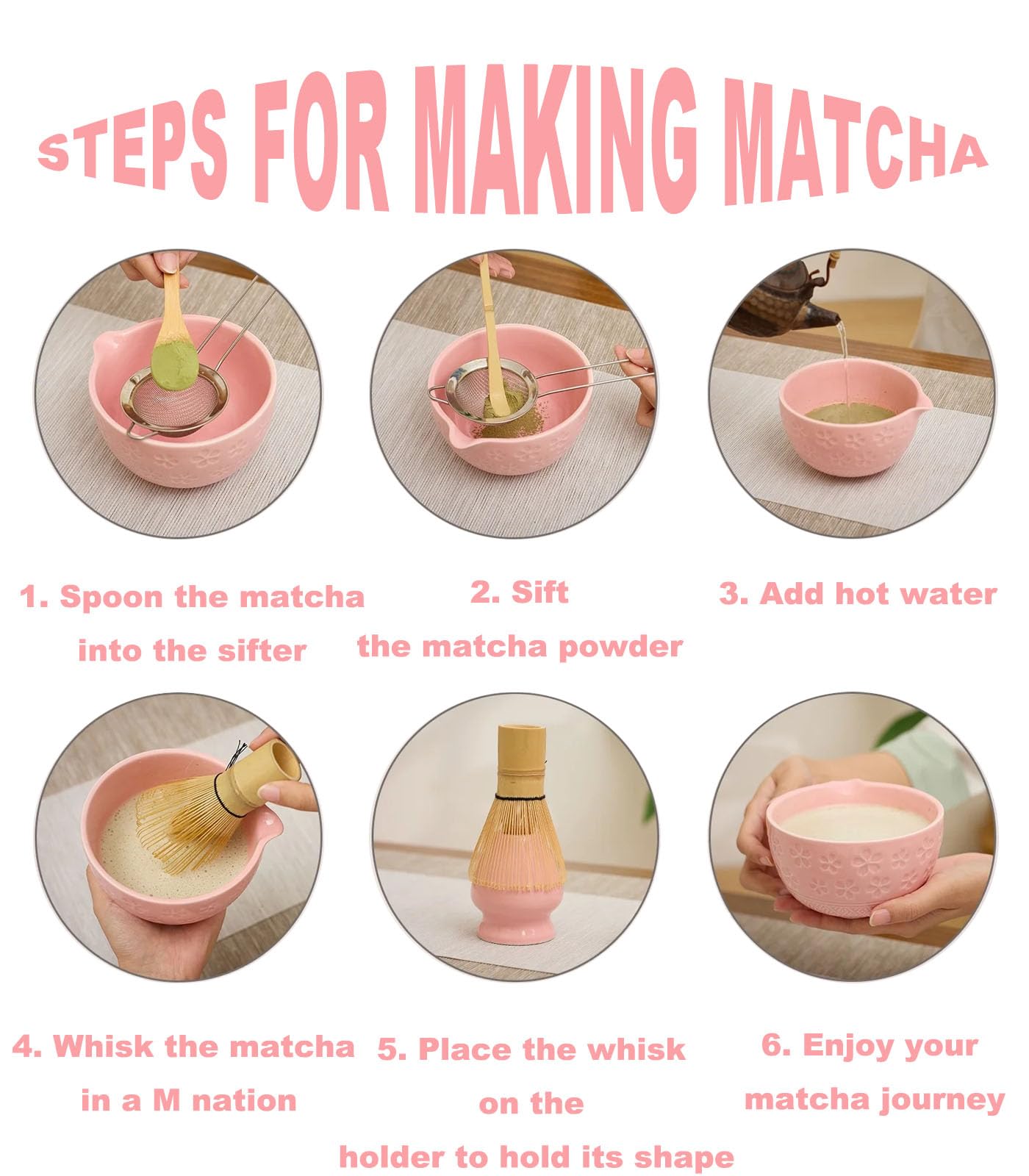 STEPS FOR MAKING MATCHA

1. Spoon the matcha into the sifter

2. Sift the matcha powder

3. Add hot water

4. Whisk the matcha in a M nation

5. Place the whisk on the holder to hold its shape

6. Enjoy your matcha journey