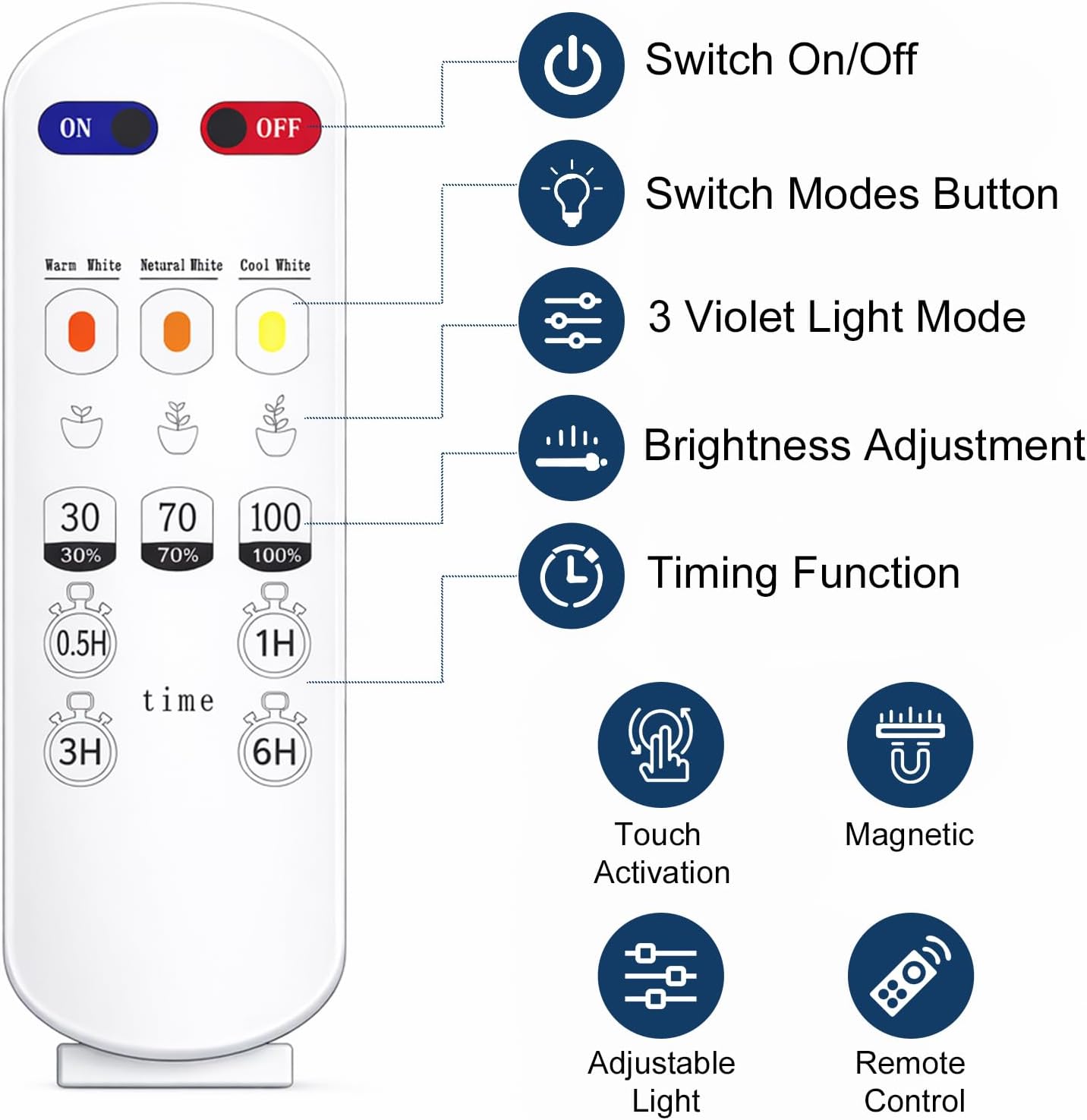 ON OFF

Warm White Netural White Cool White

30
30%
70
70%
100
100%

0.5H
1H
time
3H
6H

Switch On/Off

Switch Modes Button

3 Violet Light Mode

Brightness Adjustment

Timing Function

Touch Activation

Magnetic

Adjustable Light

Remote Control