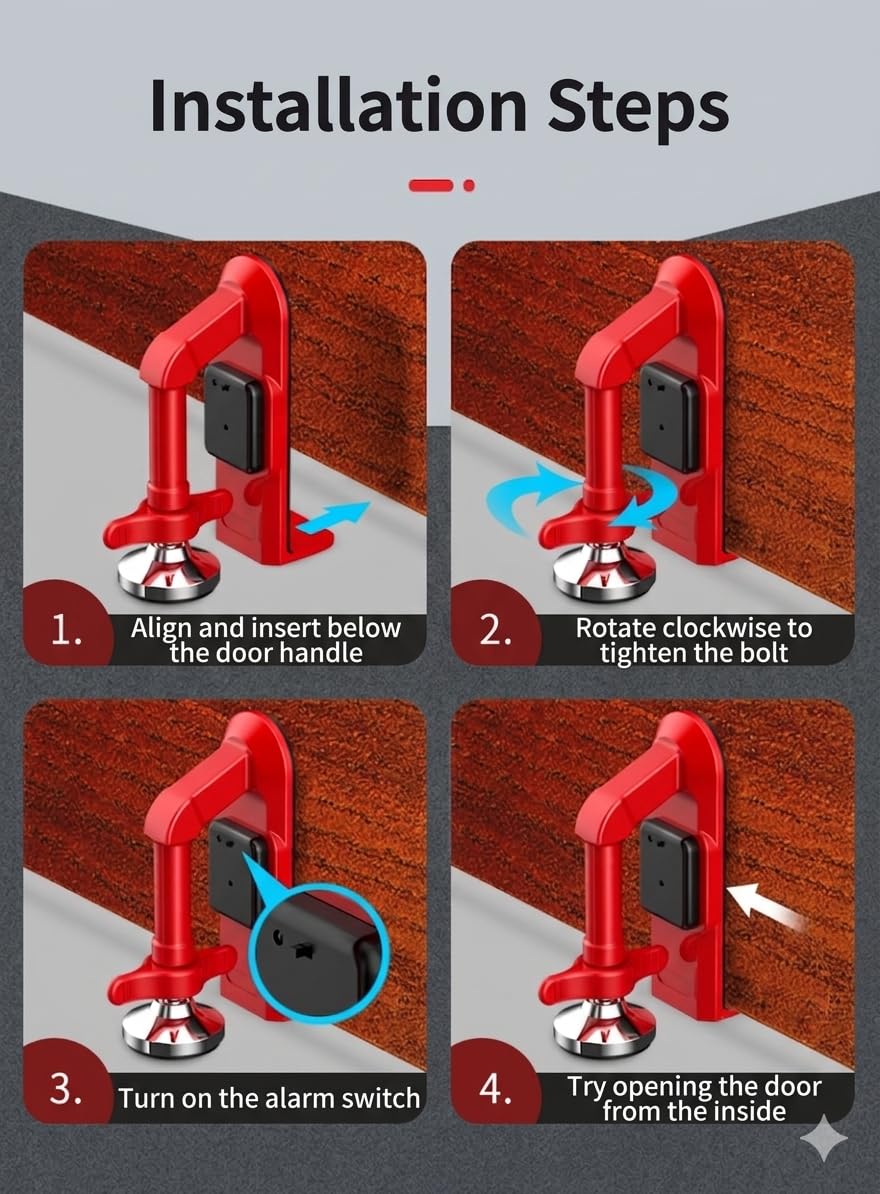 Installation Steps

1. Align and insert below the door handle

2. Rotate clockwise to tighten the bolt

3. Turn on the alarm switch

4. Try opening the door from the inside