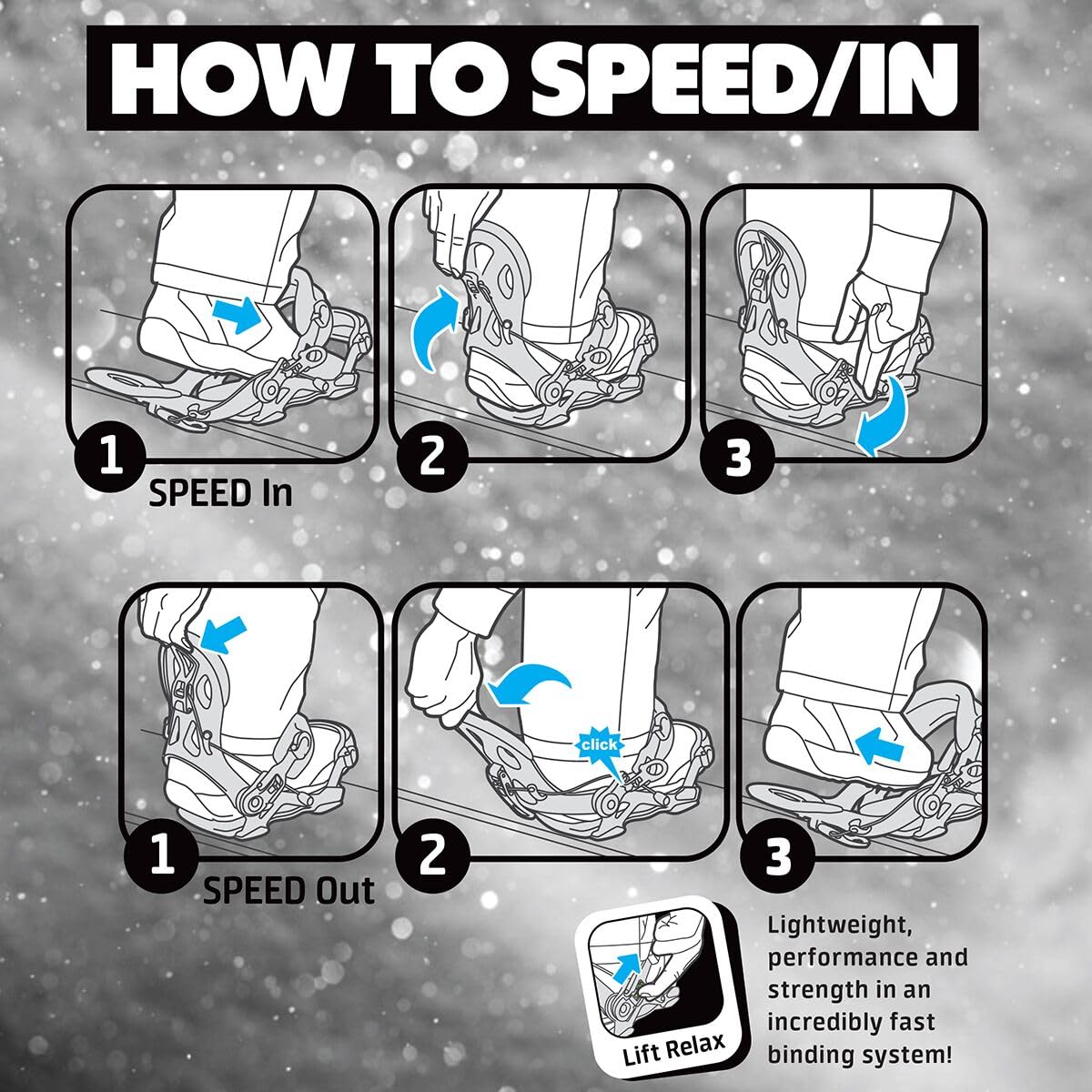 HOW TO SPEED/IN

1
SPEED In

2

3

1
SPEED Out

2
click

3

Lift Relax

Lightweight, performance and strength in an incredibly fast binding system!