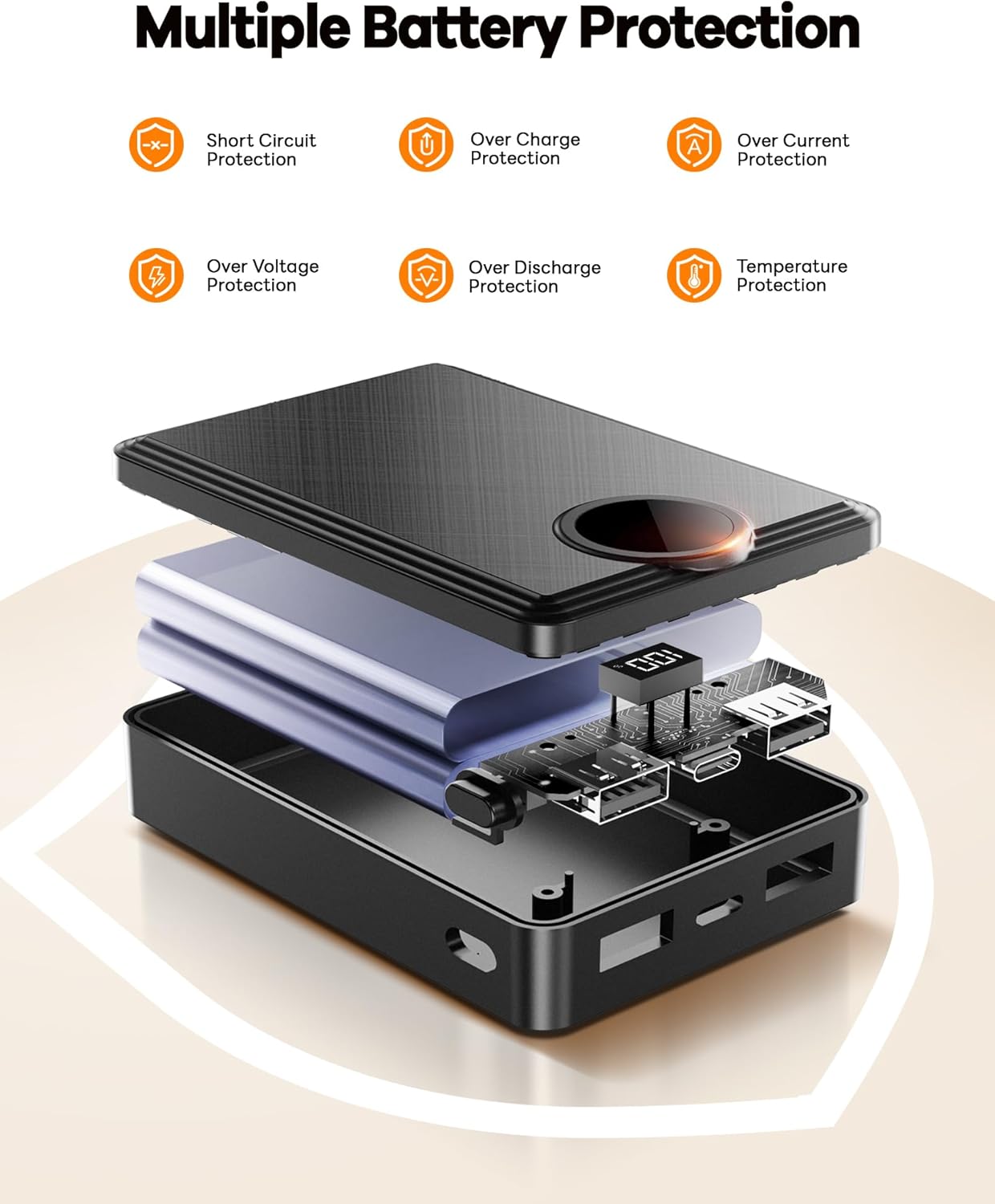 Multiple Battery Protection

Short Circuit Protection

Over Charge Protection

Over Current Protection

Over Voltage Protection

Over Discharge Protection

Temperature Protection

100