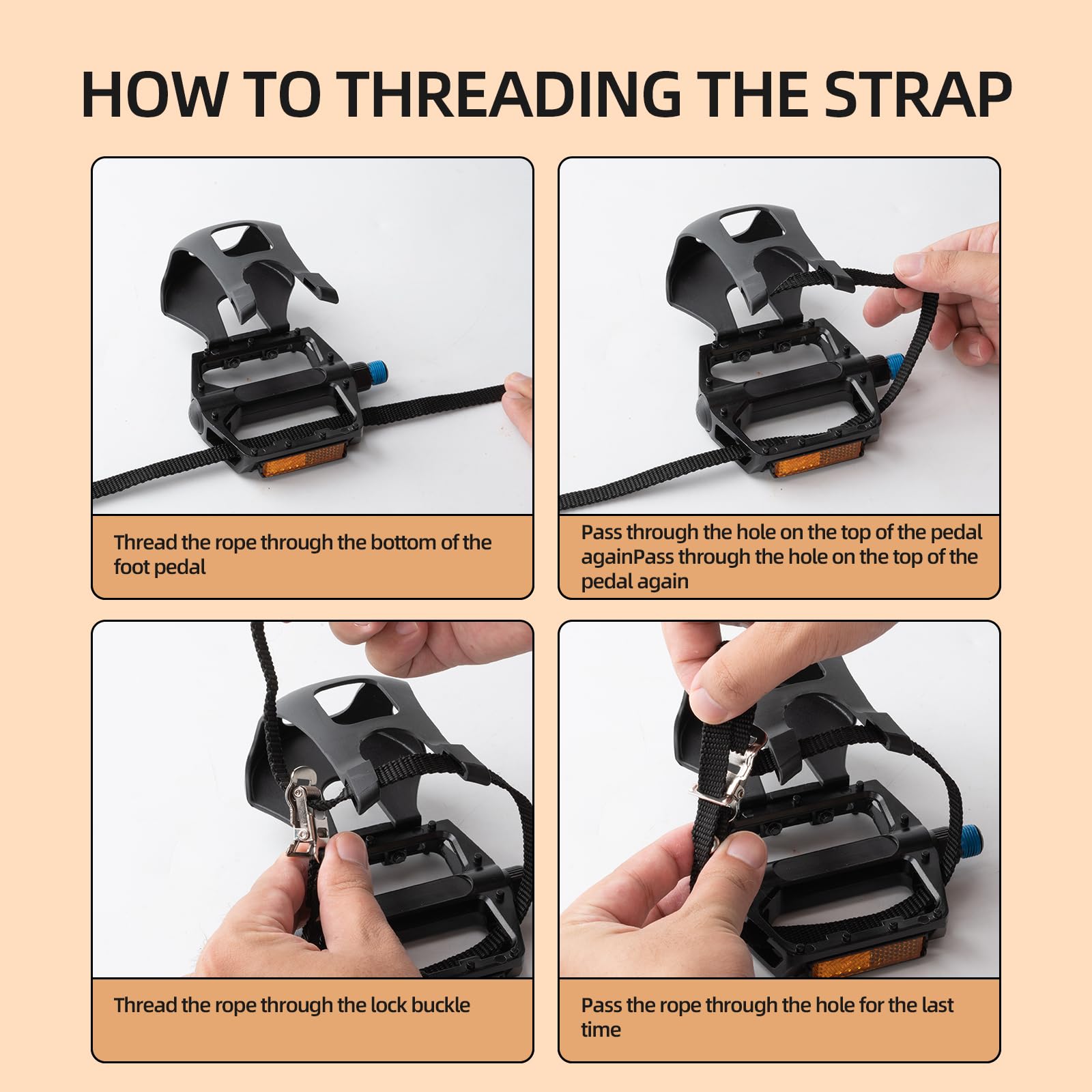 HOW TO THREADING THE STRAP

Thread the rope through the bottom of the foot pedal

Pass through the hole on the top of the pedal againPass through the hole on the top of the pedal again

Thread the rope through the lock buckle

Pass the rope through the hole for the last time