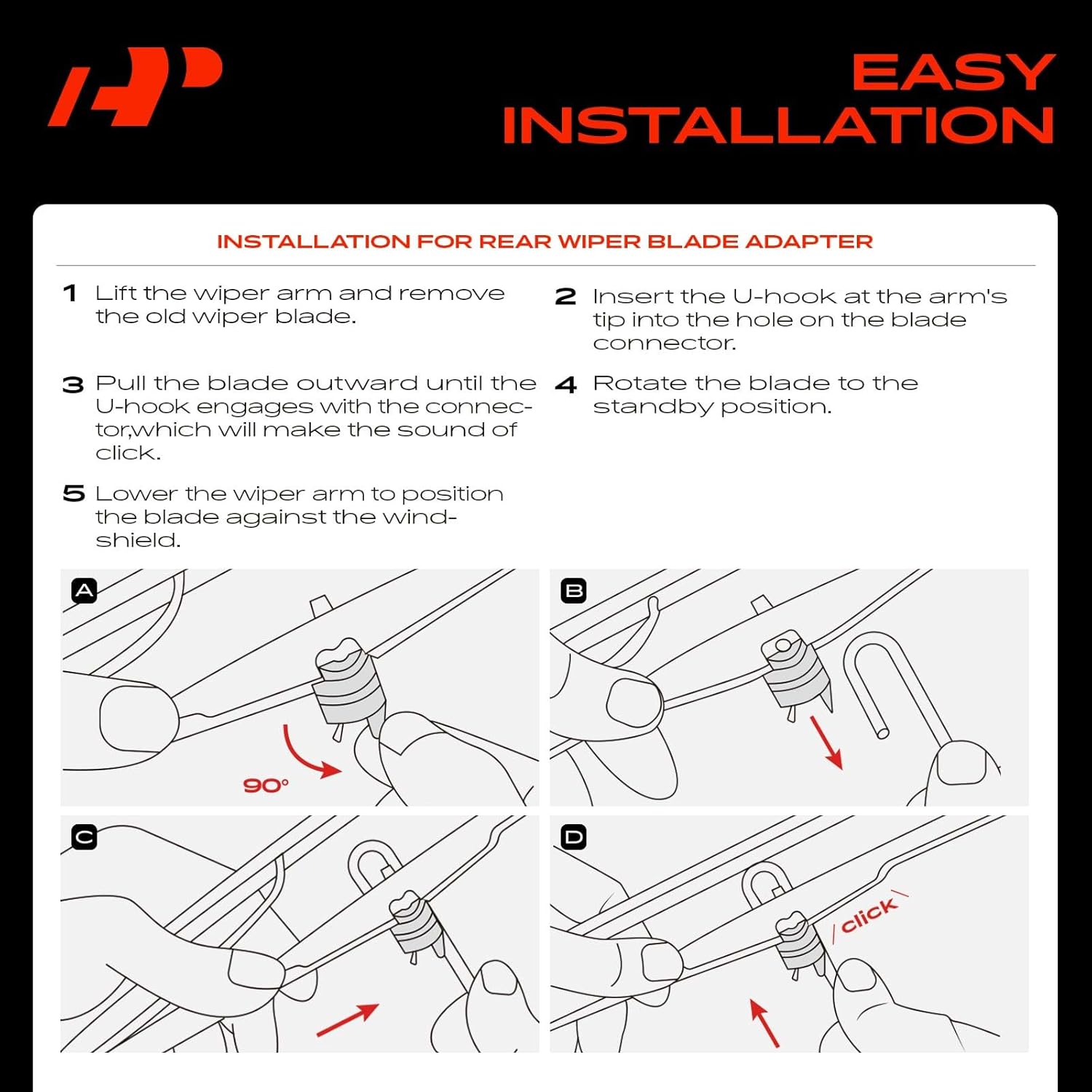 EASY INSTALLATION

INSTALLATION FOR REAR WIPER BLADE ADAPTER

1 Lift the wiper arm and remove the old wiper blade.

2 Insert the U-hook at the arm's tip into the hole on the blade connector.

3 Pull the blade outward until the U-hook engages with the connector,which will make the sound of click.

4 Rotate the blade to the standby position.

5 Lower the wiper arm to position the blade against the windshield.

A

90°

B

C

D

click