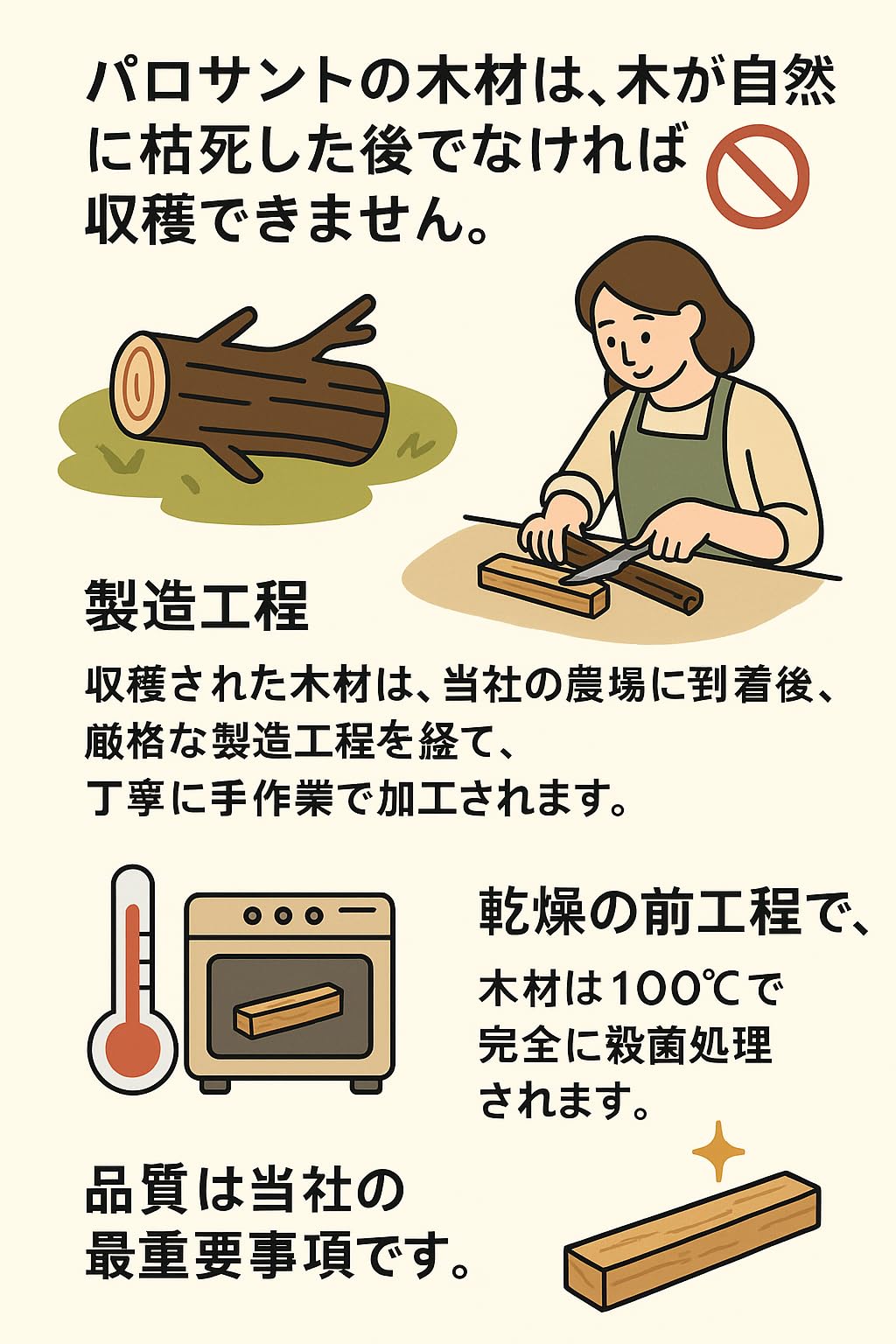 パロサントの木材は、木が自然に枯死した後でなければ収穫できません。

製造工程

収穫された木材は、当社の農場に到着後、厳格な製造工程を経て、丁寧に手作業で加工されます。

乾燥の前工程で、

木材は100℃で完全に殺菌処理されます。

品質は当社の最重要事項です。