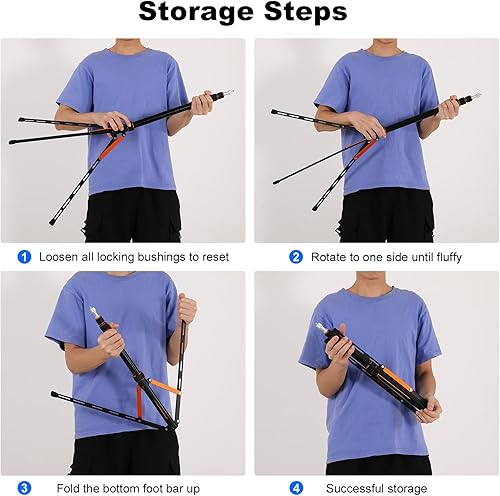 Storage Steps

1 Loosen all locking bushings to reset

2 Rotate to one side until fluffy

3 Fold the bottom foot bar up

4 Successful storage