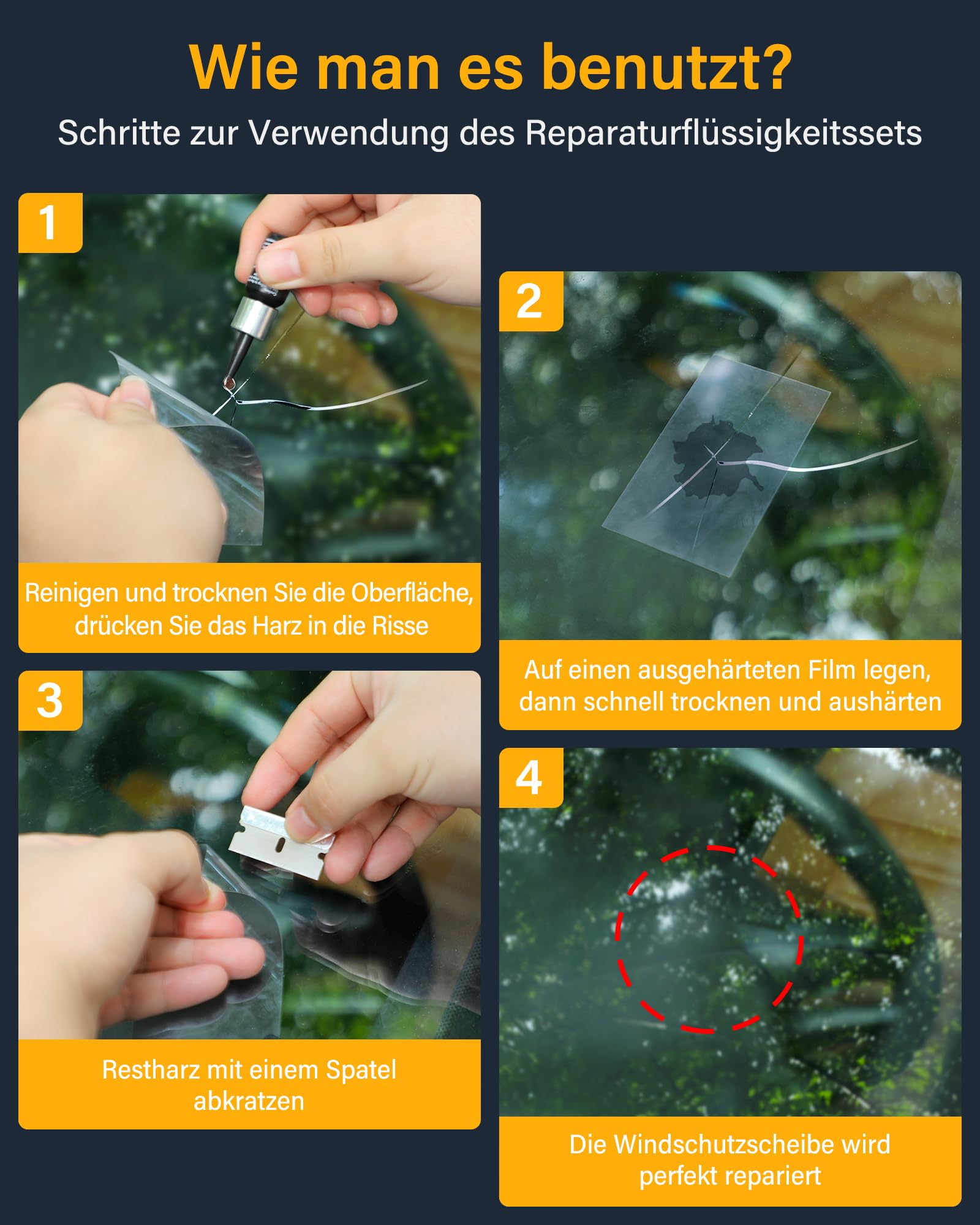 Wie man es benutzt?

Schritte zur Verwendung des Reparaturflüssigkeitssets

1

Reinigen und trocknen Sie die Oberfläche, drücken Sie das Harz in die Risse

2

Auf einen ausgehärteten Film legen, dann schnell trocknen und aushärten

3

Restharz mit einem Spatel abkratzen

4

Die Windschutzscheibe wird perfekt repariert