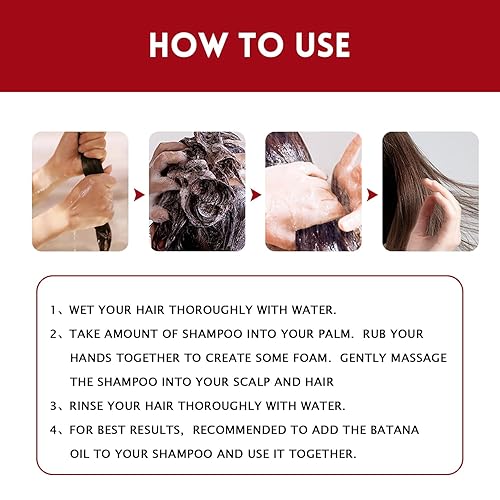 HOW TO USE

1、WET YOUR HAIR THOROUGHLY WITH WATER.

2、TAKE AMOUNT OF SHAMPOO INTO YOUR PALM. RUB YOUR HANDS TOGETHER TO CREATE SOME FOAM. GENTLY MASSAGE THE SHAMPOO INTO YOUR SCALP AND HAIR

3、RINSE YOUR HAIR THOROUGHLY WITH WATER.

4、FOR BEST RESULTS, RECOMMENDED TO ADD THE BATANA OIL TO YOUR SHAMPOO AND USE IT TOGETHER.