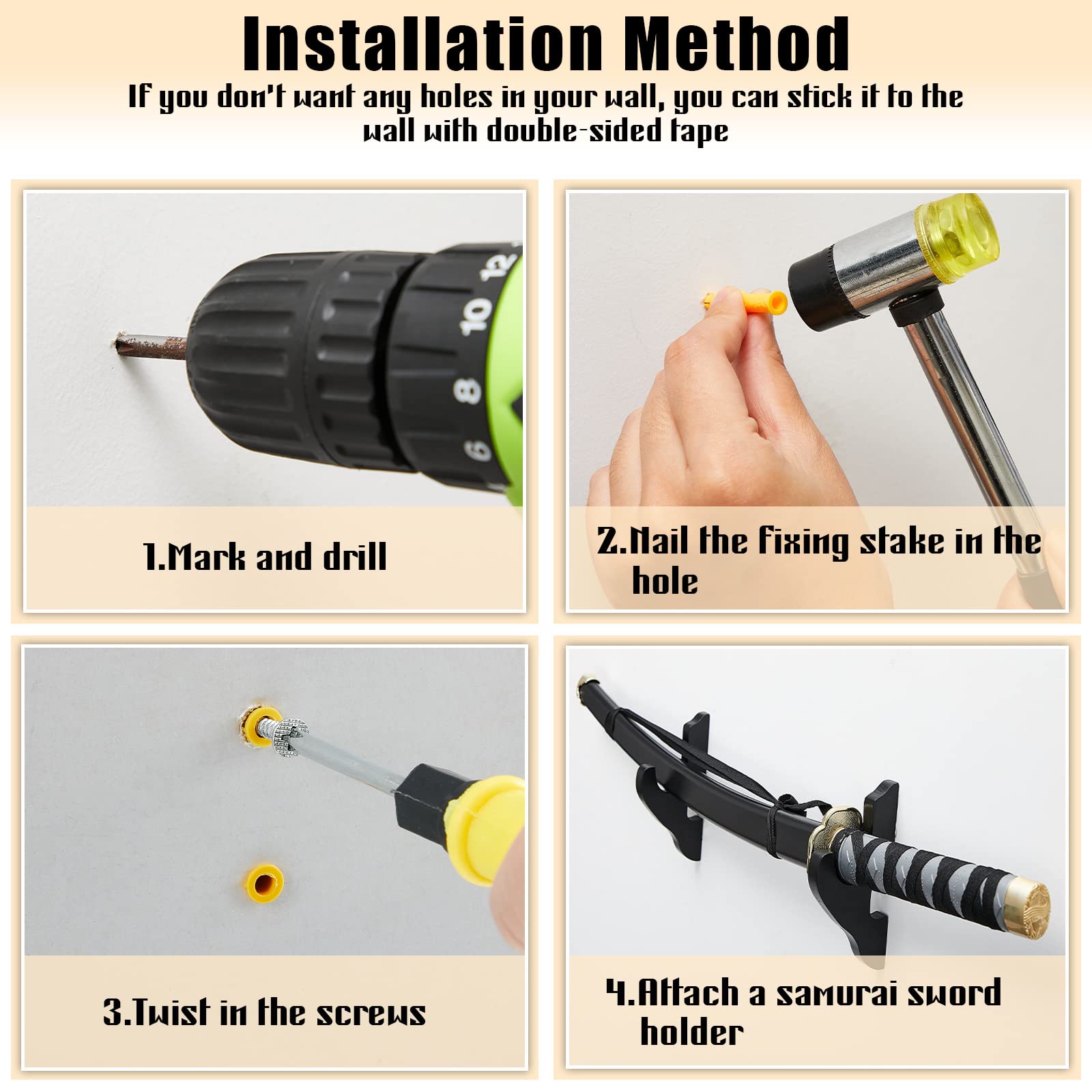 Installation Method
If you don't want any holes in your wall, you can stick it to the wall with double-sided tape

12
10
8
6

1.Mark and drill

2.Nail the fixing stake in the hole

3.Twist in the screws

4.Attach a samurai sword holder