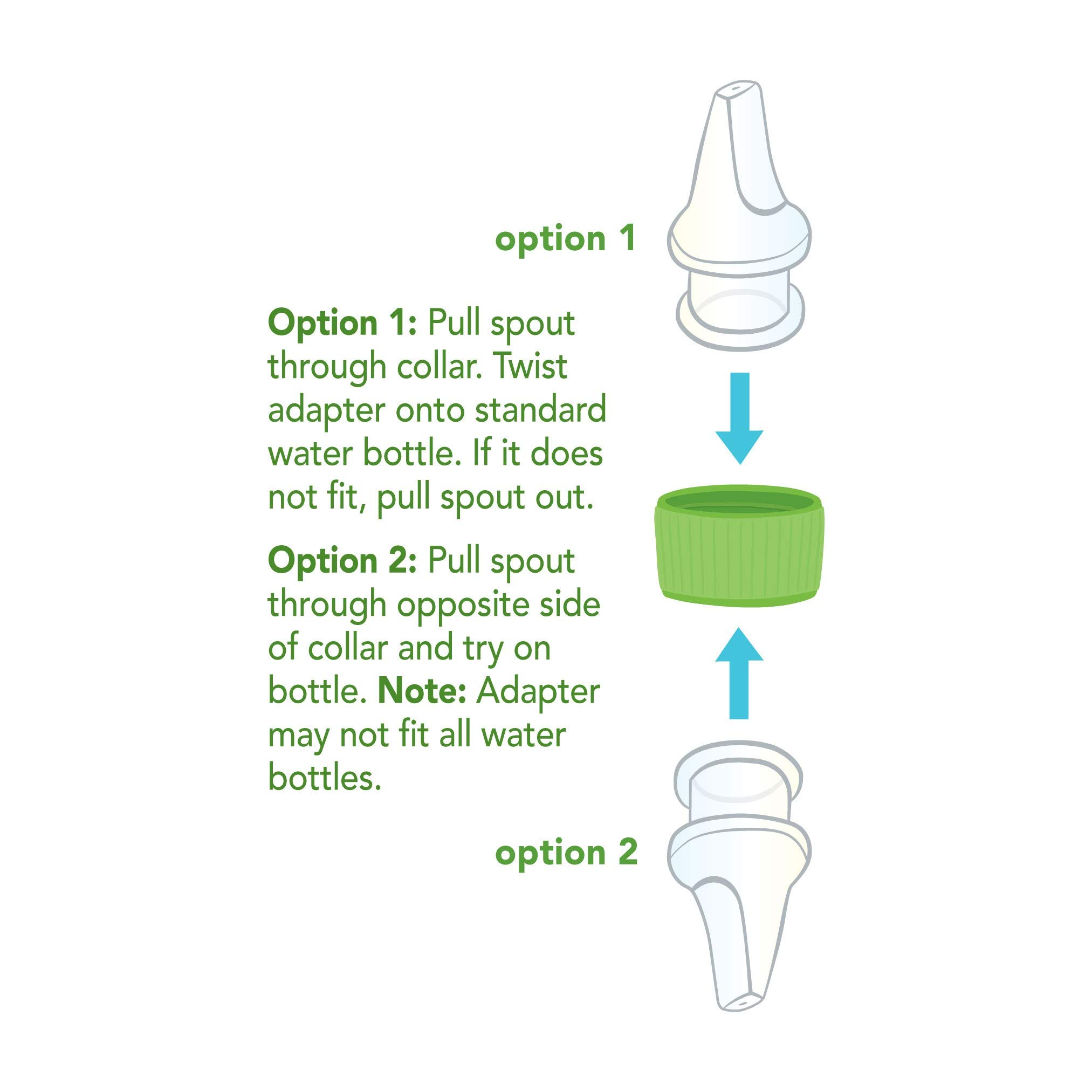 option 1

Option 1: Pull spout through collar. Twist adapter onto standard water bottle. If it does not fit, pull spout out.

Option 2: Pull spout through opposite side of collar and try on bottle. Note: Adapter may not fit all water bottles.

option 2