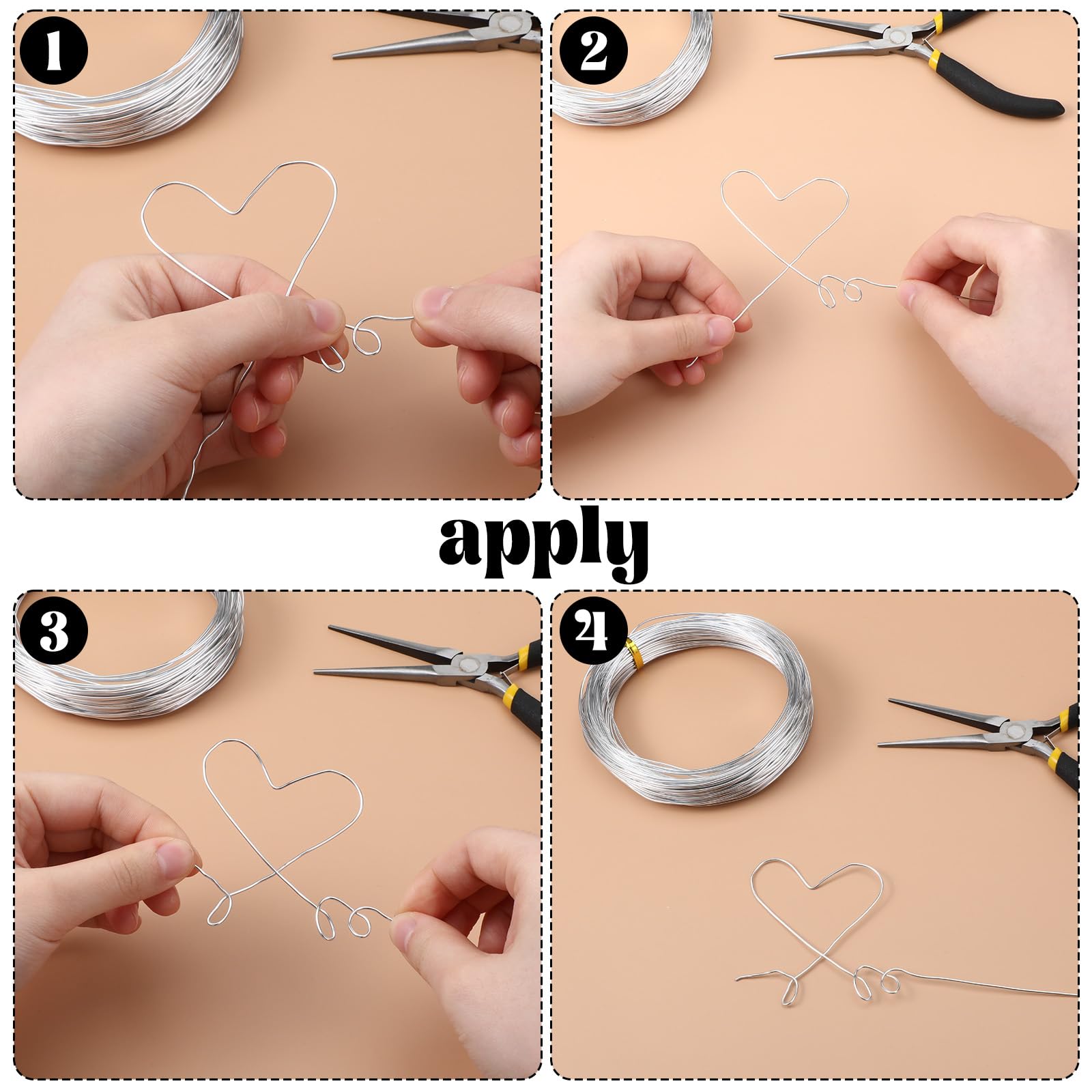 1

2

apply

3

4