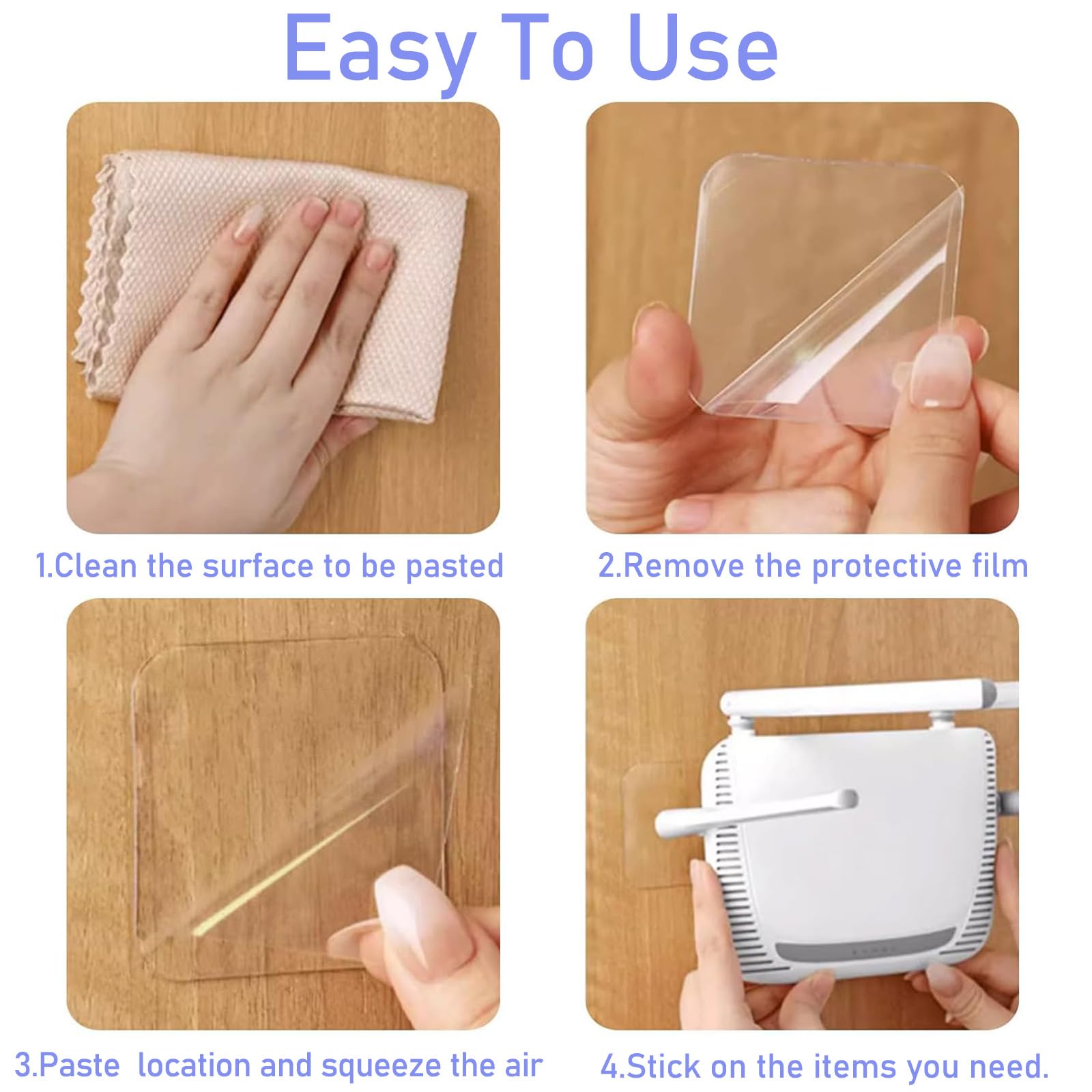 Easy To Use

1.Clean the surface to be pasted

2.Remove the protective film

3.Paste  location and squeeze the air

4.Stick on the items you need.