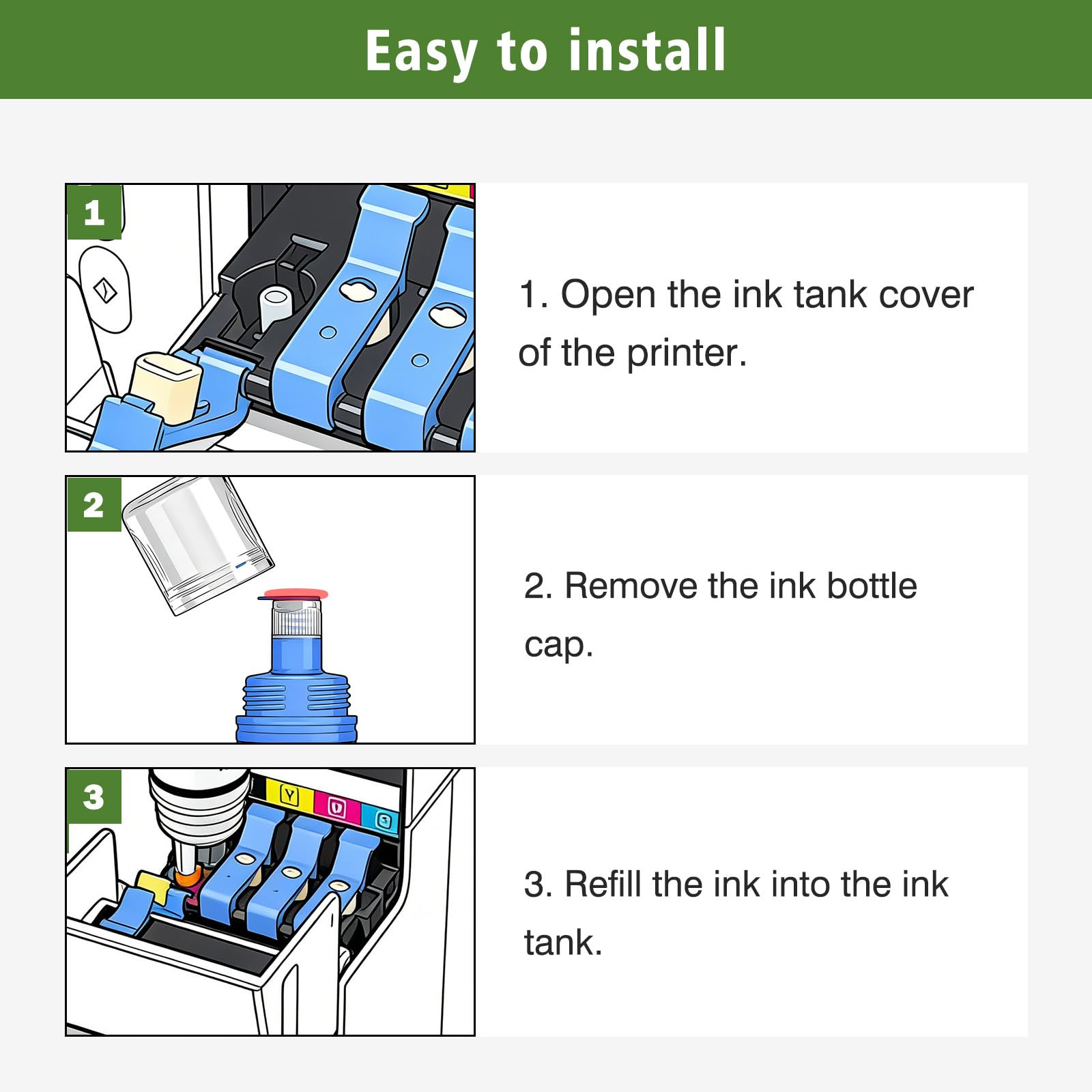 Easy to install

1

1. Open the ink tank cover of the printer.

2

2. Remove the ink bottle cap.

3

Y

3. Refill the ink into the ink tank.