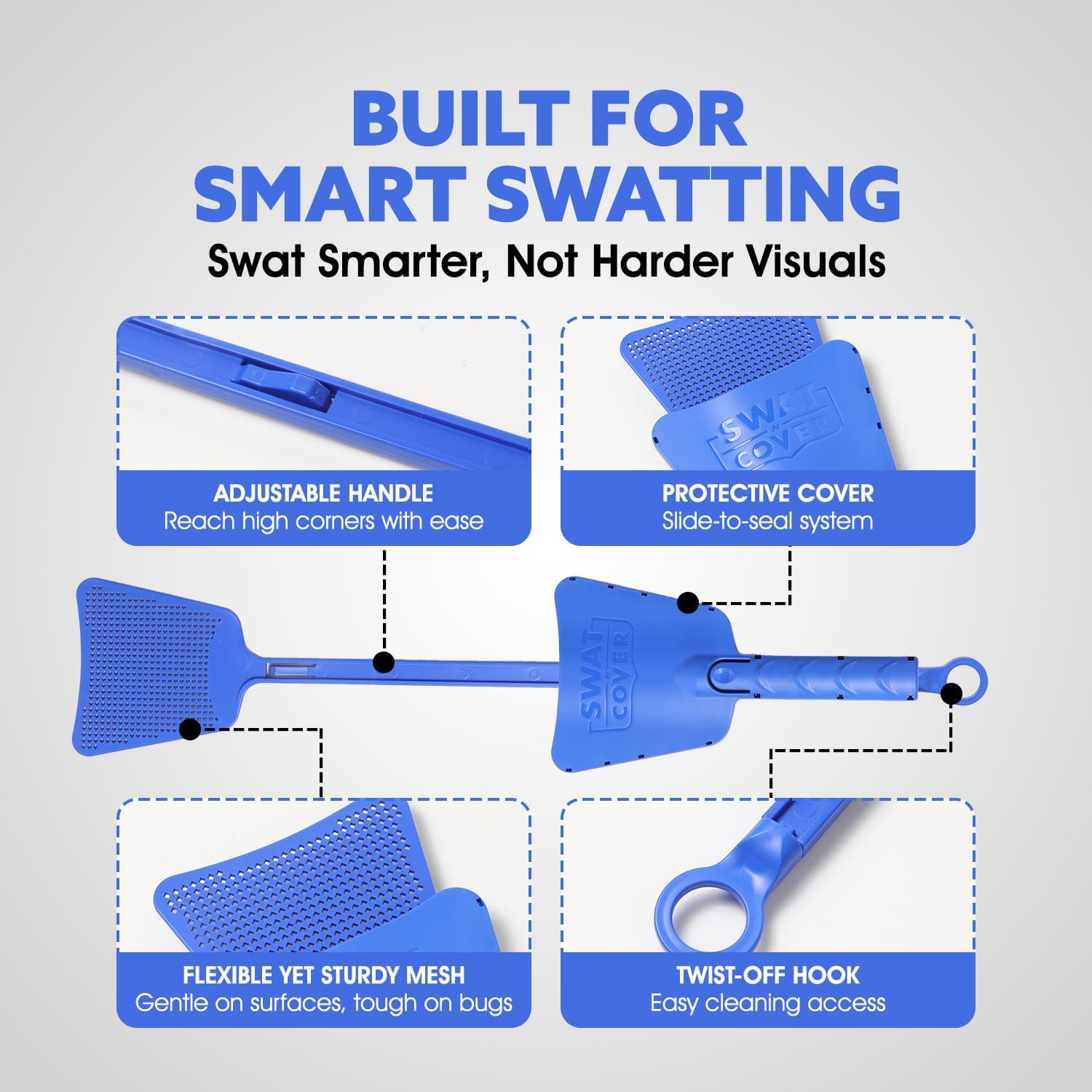 BUILT FOR SMART SWATTING

Swat Smarter, Not Harder Visuals

SWAT N COVER

ADJUSTABLE HANDLE
Reach high corners with ease

PROTECTIVE COVER
Slide-to-seal system

SWAT N COVER

FLEXIBLE YET STURDY MESH
Gentle on surfaces, tough on bugs

TWIST-OFF HOOK
Easy cleaning access