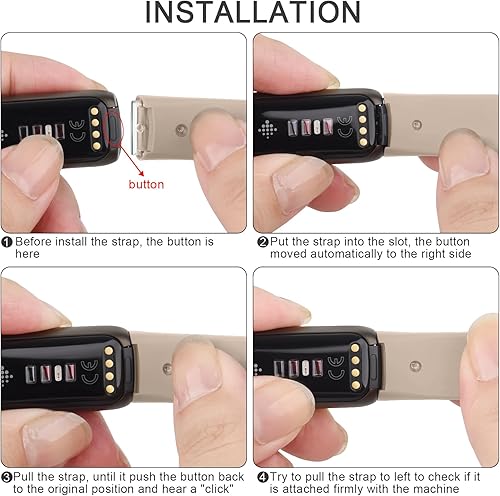 INSTALLATION

button

❶ Before install the strap, the button is here

❷ Put the strap into the slot, the button moved automatically to the right side

❸ Pull the strap, until it push the button back to the original position and hear a "click"

❹ Try to pull the strap to left to check if it is attached firmly with the machine