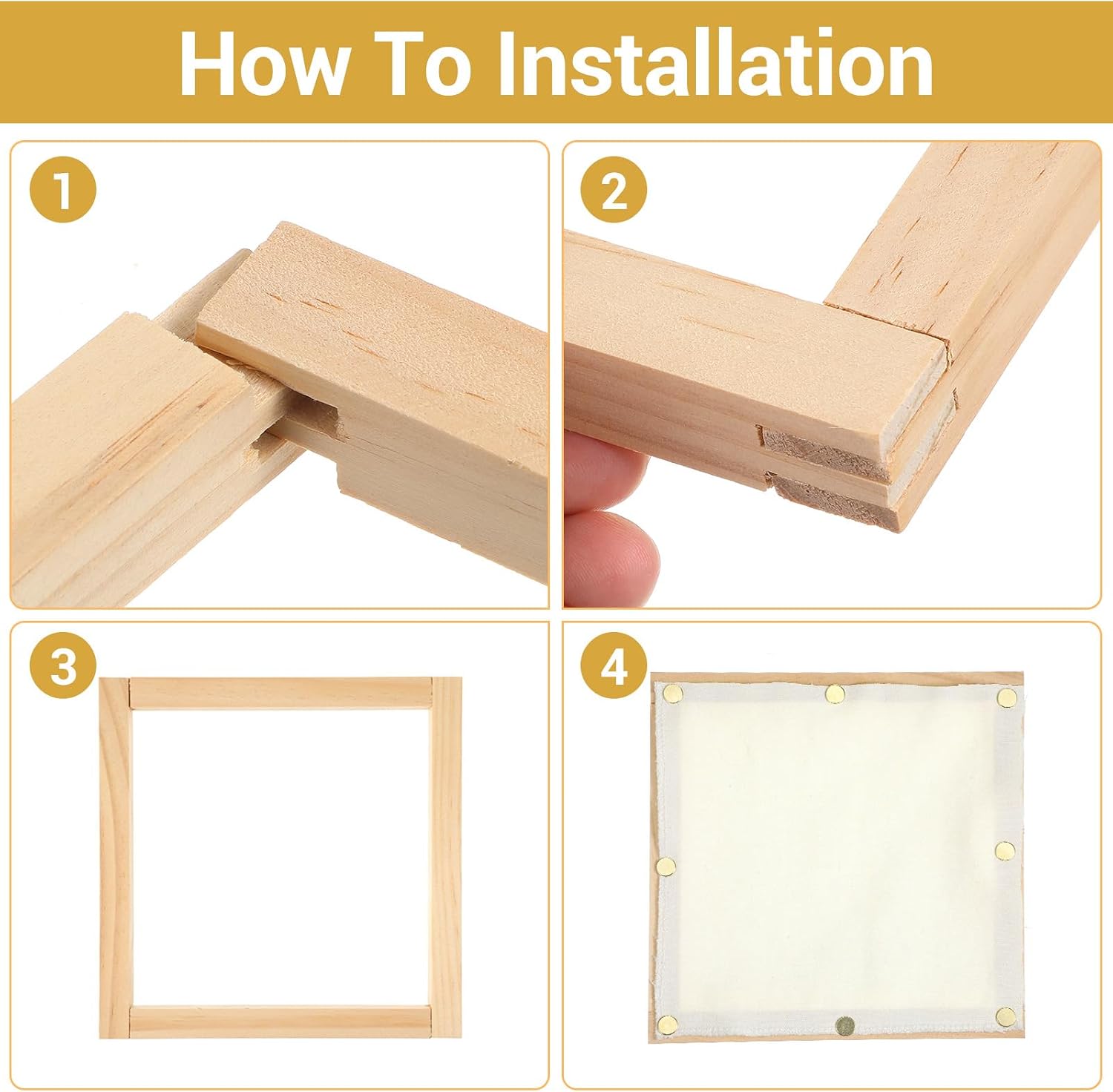 How To Installation

1

2

3

4