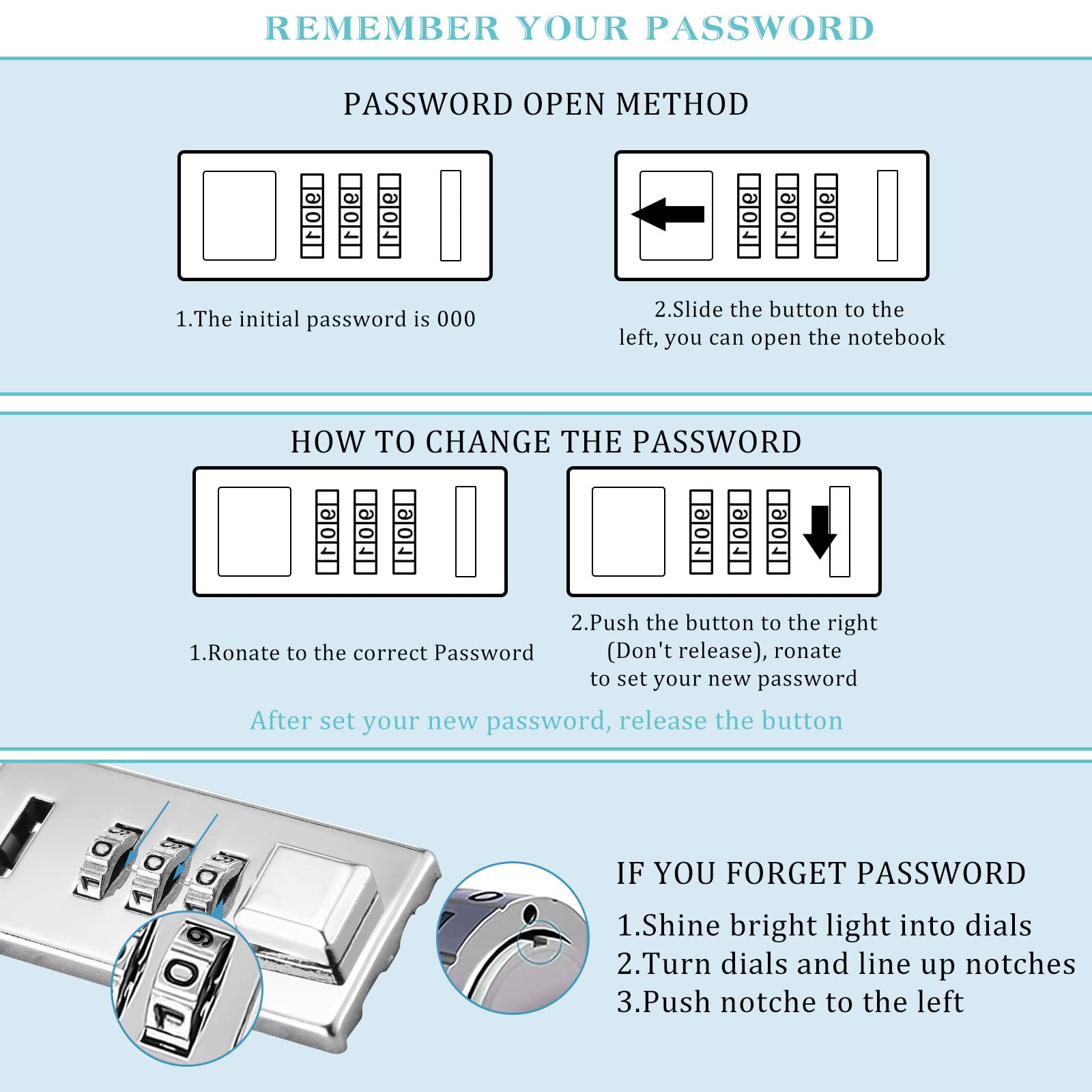 REMEMBER YOUR PASSWORD

PASSWORD OPEN METHOD

1.The initial password is 000

2.Slide the button to the left, you can open the notebook

HOW TO CHANGE THE PASSWORD

1.Ronate to the correct Password

2.Push the button to the right (Don't release), ronate to set your new password

After set your new password, release the button

IF YOU FORGET PASSWORD

1.Shine bright light into dials
2.Turn dials and line up notches
3.Push notche to the left