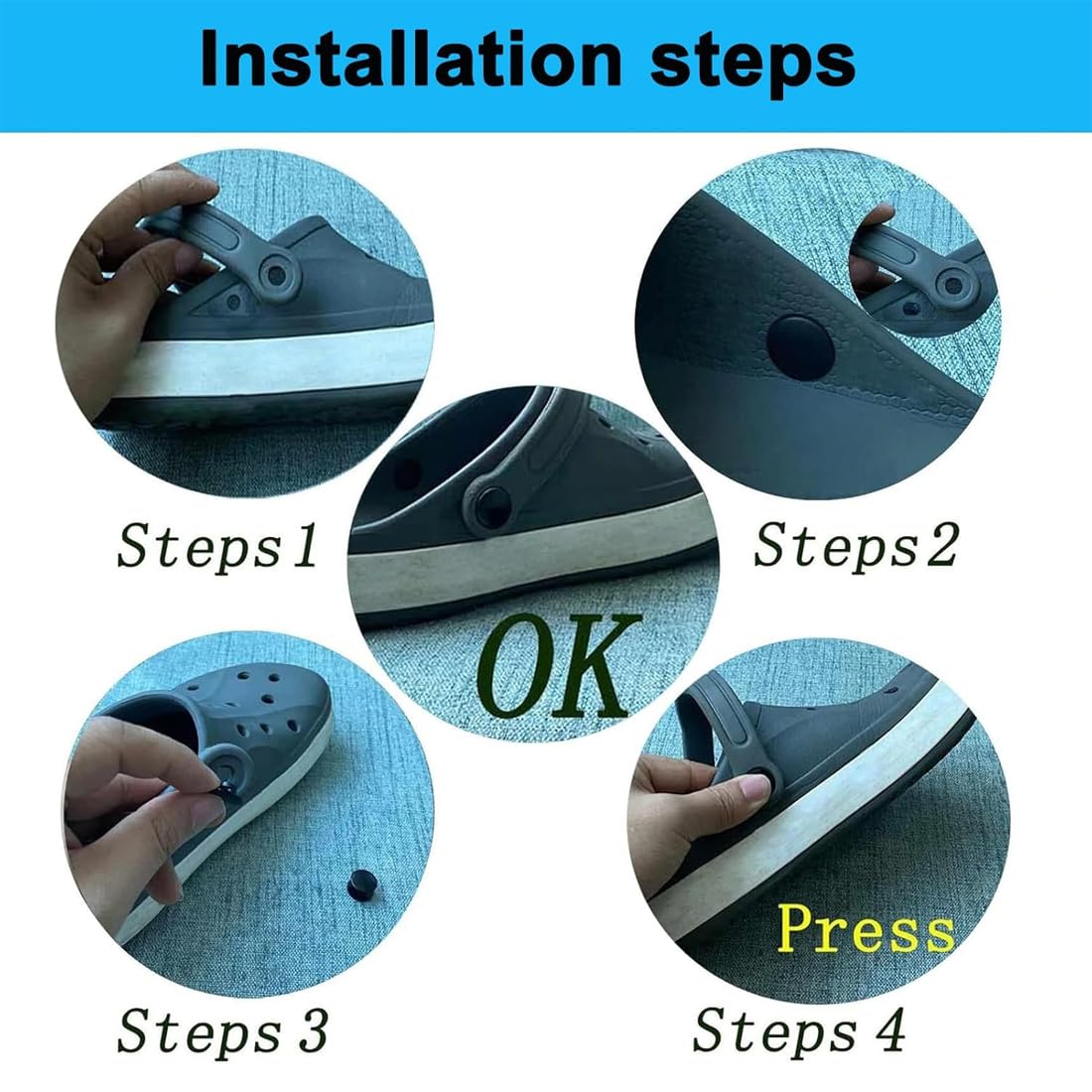 Installation steps

Steps 1

Steps 2

OK

Steps 3

Press

Steps 4