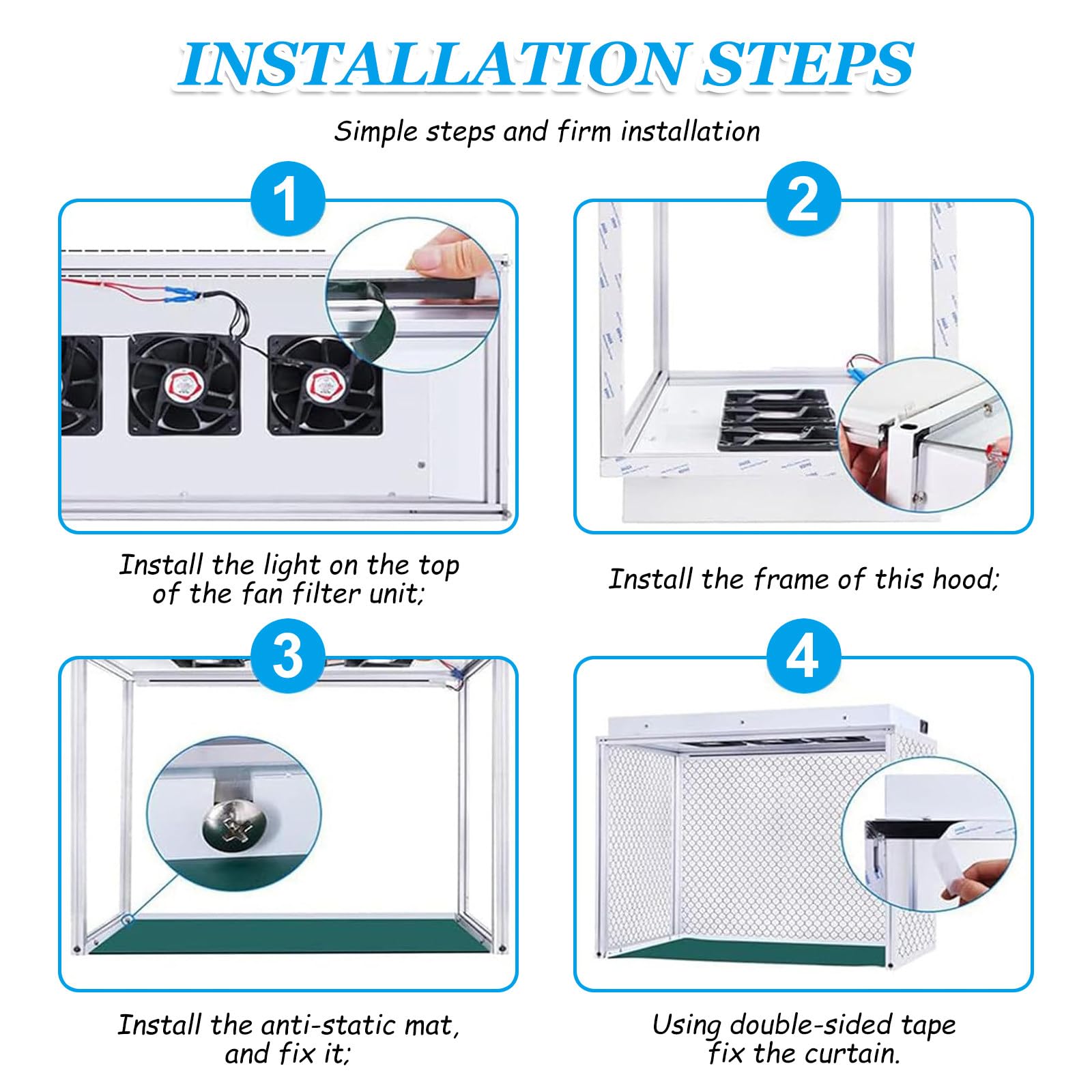 INSTALLATION STEPS

Simple steps and firm installation

1

Install the light on the top of the fan filter unit;

2

Install the frame of this hood;

3

Install the anti-static mat, and fix it;

4

Using double-sided tape fix the curtain.