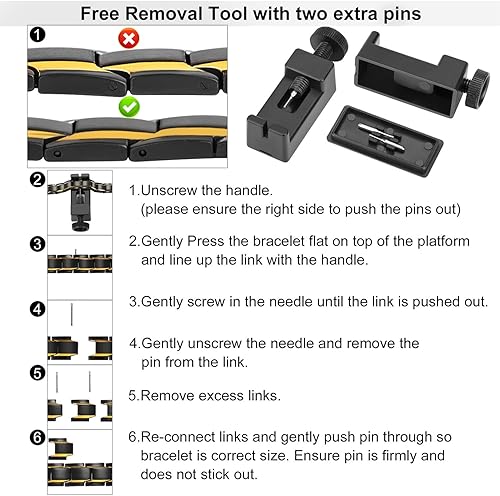 Free Removal Tool with two extra pins

❶

❷

1.Unscrew the handle.
(please ensure the right side to push the pins out)

❸

2.Gently Press the bracelet flat on top of the platform and line up the link with the handle.

❹

3.Gently screw in the needle until the link is pushed out.

4.Gently unscrew the needle and remove the pin from the link.

❺

5.Remove excess links.

❻

6.Re-connect links and gently push pin through so bracelet is correct size. Ensure pin is firmly and does not stick out.