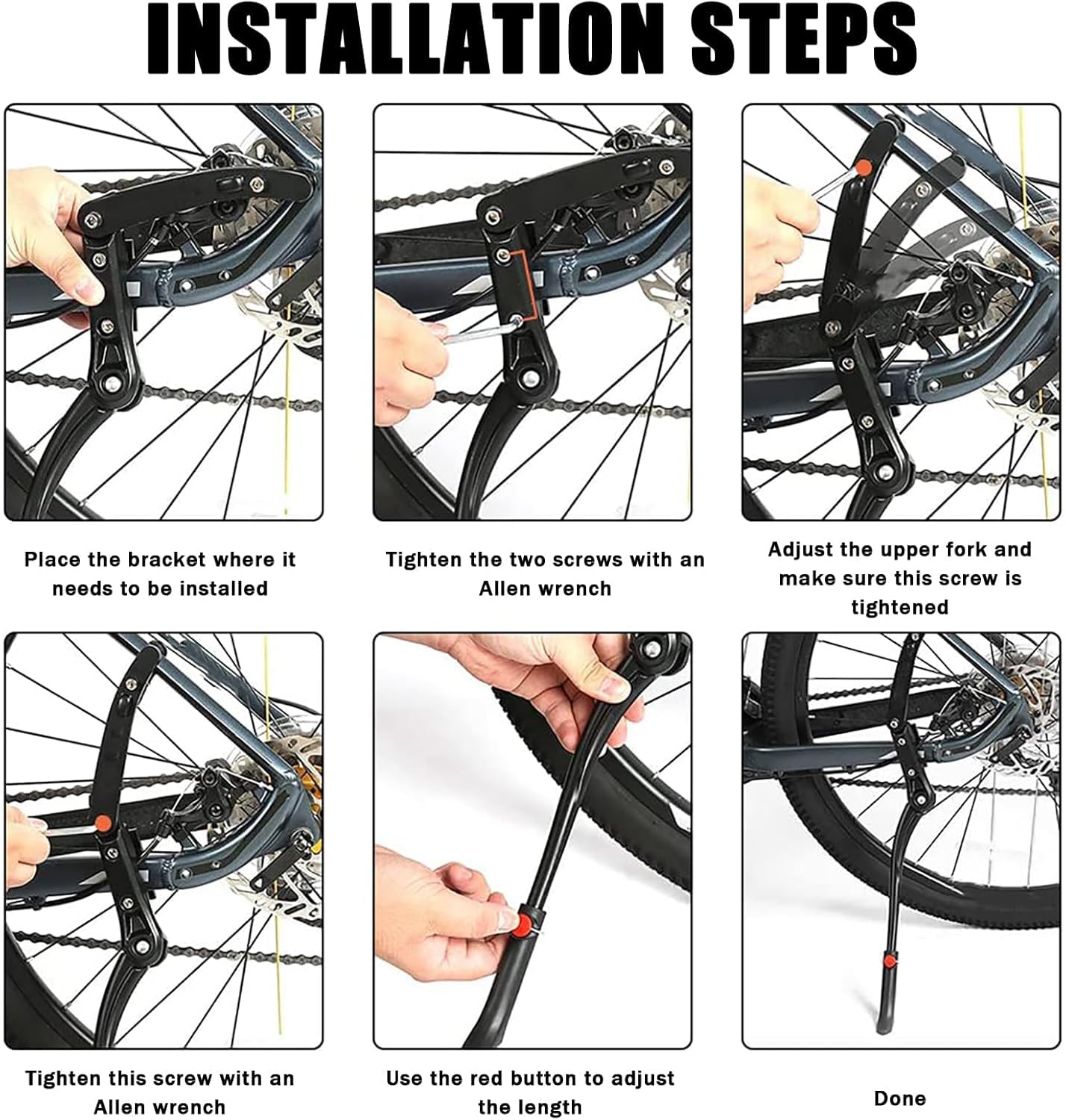 INSTALLATION STEPS

Place the bracket where it needs to be installed

Tighten the two screws with an Allen wrench

Adjust the upper fork and make sure this screw is tightened

Tighten this screw with an Allen wrench

Use the red button to adjust the length

Done