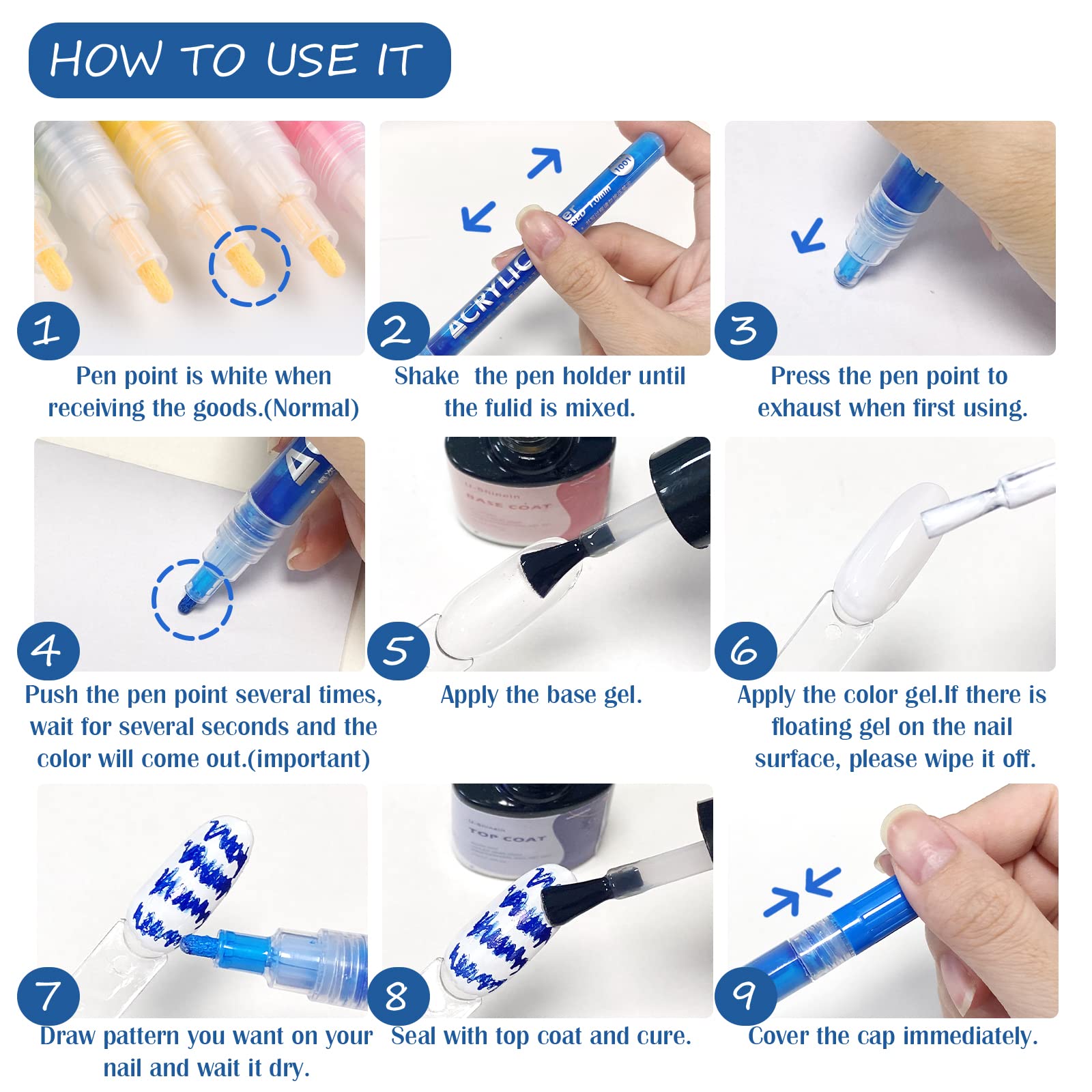 HOW TO USE IT

1
Pen point is white when receiving the goods.(Normal)

2
ACRYLIC
1001
Shake the pen holder until the fulid is mixed.

3
Press the pen point to exhaust when first using.

4
Push the pen point several times, wait for several seconds and the color will come out.(important)

5
BASE COAT
Apply the base gel.

6
Apply the color gel.If there is floating gel on the nail surface, please wipe it off.

7
Draw pattern you want on your nail and wait it dry.

8
TOP COAT
Seal with top coat and cure.

9
Cover the cap immediately.