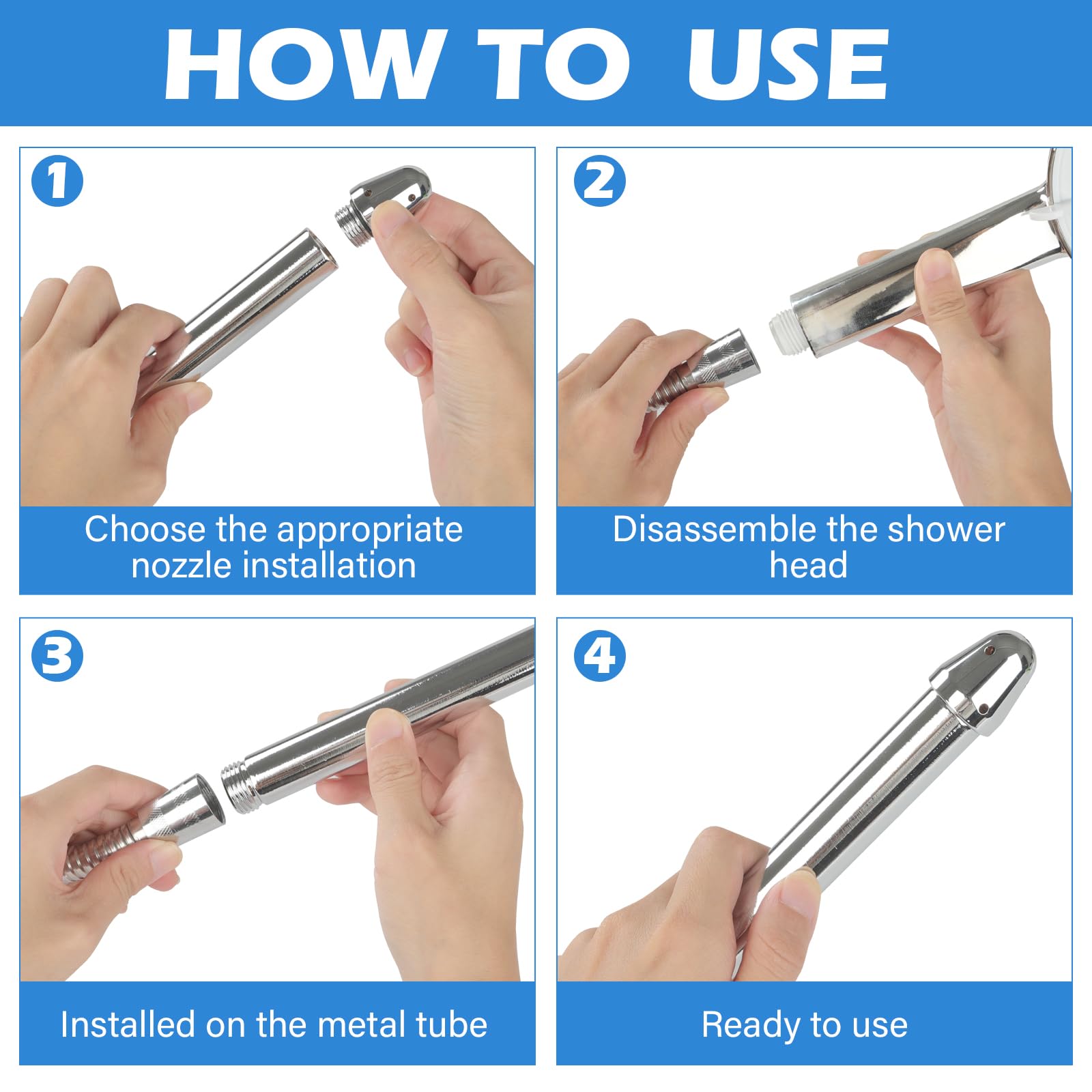 HOW TO USE

1
Choose the appropriate nozzle installation

2
Disassemble the shower head

3
Installed on the metal tube

4
Ready to use