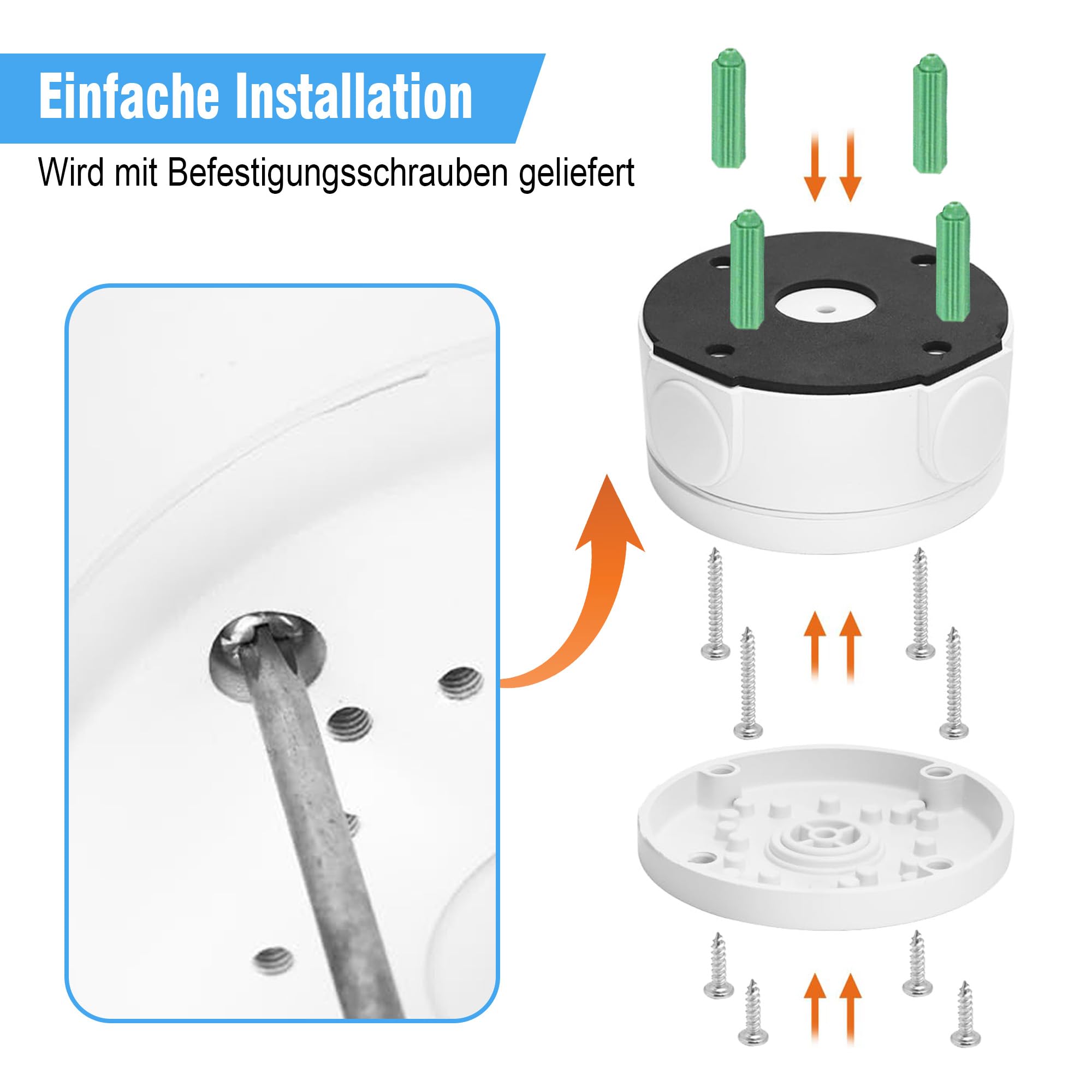 Einfache Installation

Wird mit Befestigungsschrauben geliefert