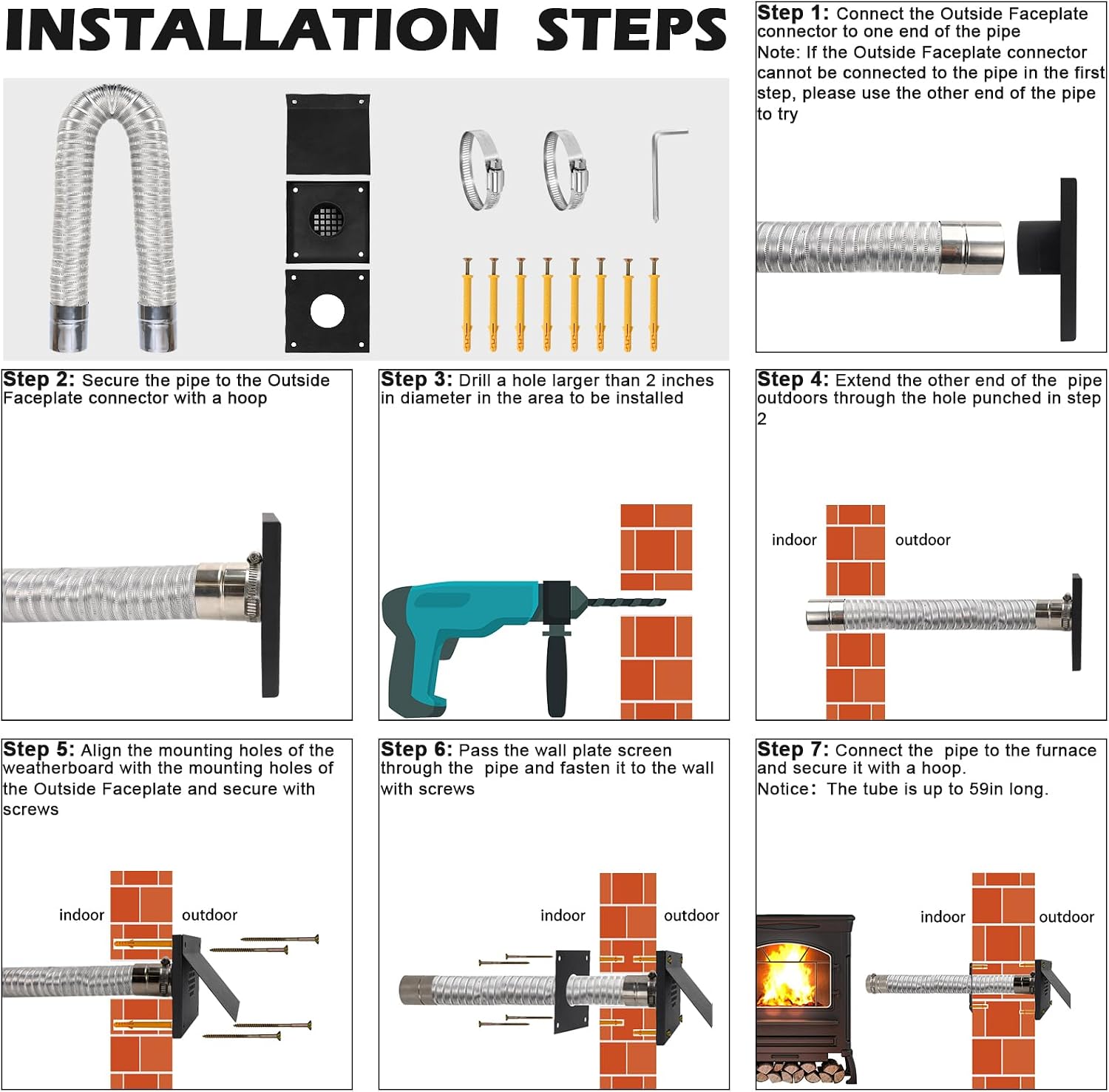 INSTALLATION STEPS

Step 1: Connect the Outside Faceplate connector to one end of the pipe
Note: If the Outside Faceplate connector cannot be connected to the pipe in the first step, please use the other end of the pipe to try

Step 2: Secure the pipe to the Outside Faceplate connector with a hoop

Step 3: Drill a hole larger than 2 inches in diameter in the area to be installed

Step 4: Extend the other end of the pipe outdoors through the hole punched in step 2

indoor outdoor

Step 5: Align the mounting holes of the weatherboard with the mounting holes of the Outside Faceplate and secure with screws

indoor outdoor

Step 6: Pass the wall plate screen through the pipe and fasten it to the wall with screws

indoor outdoor

Step 7: Connect the pipe to the furnace and secure it with a hoop.
Notice: The tube is up to 59in long.

indoor outdoor