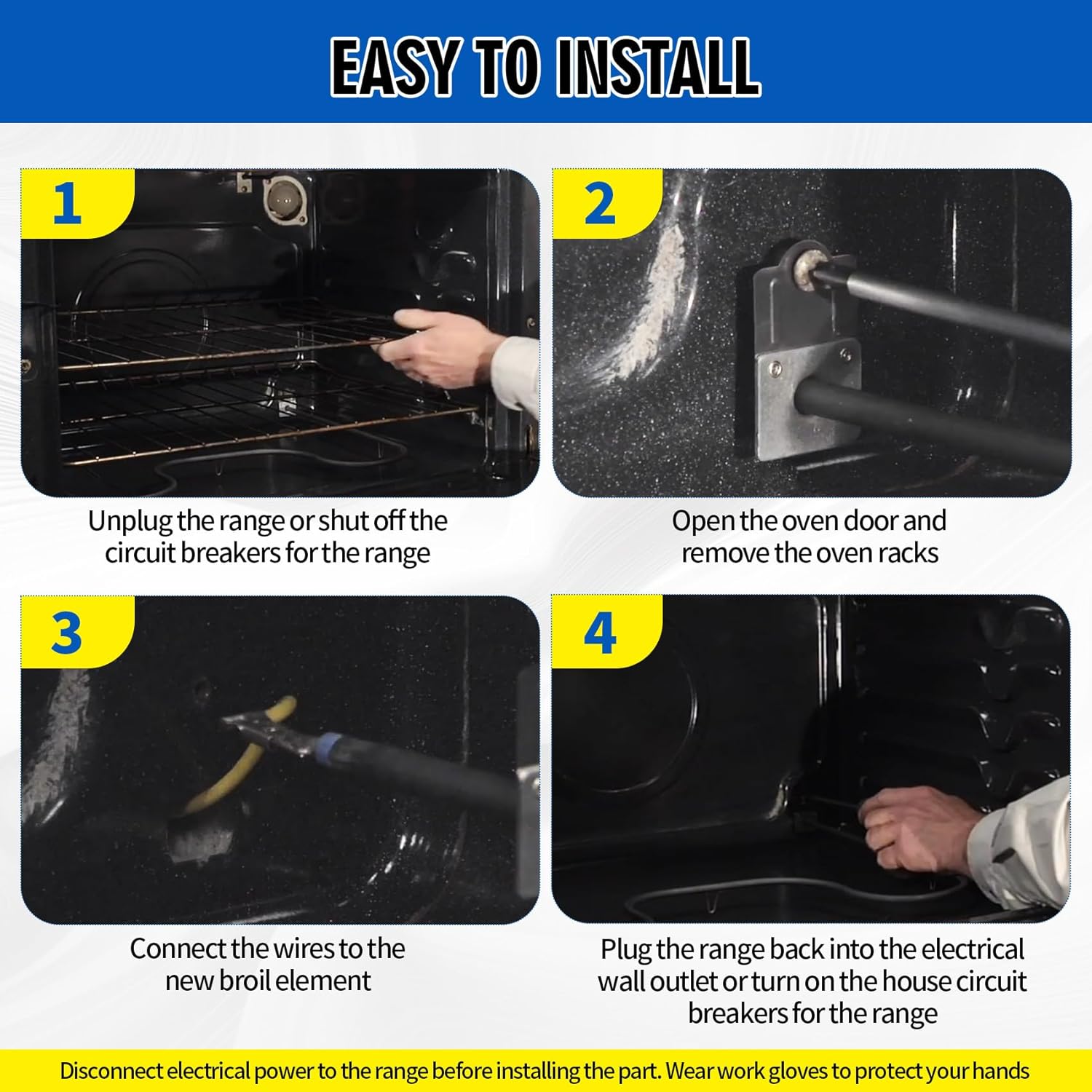 EASY TO INSTALL

1

Unplug the range or shut off the circuit breakers for the range

2

Open the oven door and remove the oven racks

3

Connect the wires to the new broil element

4

Plug the range back into the electrical wall outlet or turn on the house circuit breakers for the range

Disconnect electrical power to the range before installing the part. Wear work gloves to protect your hands