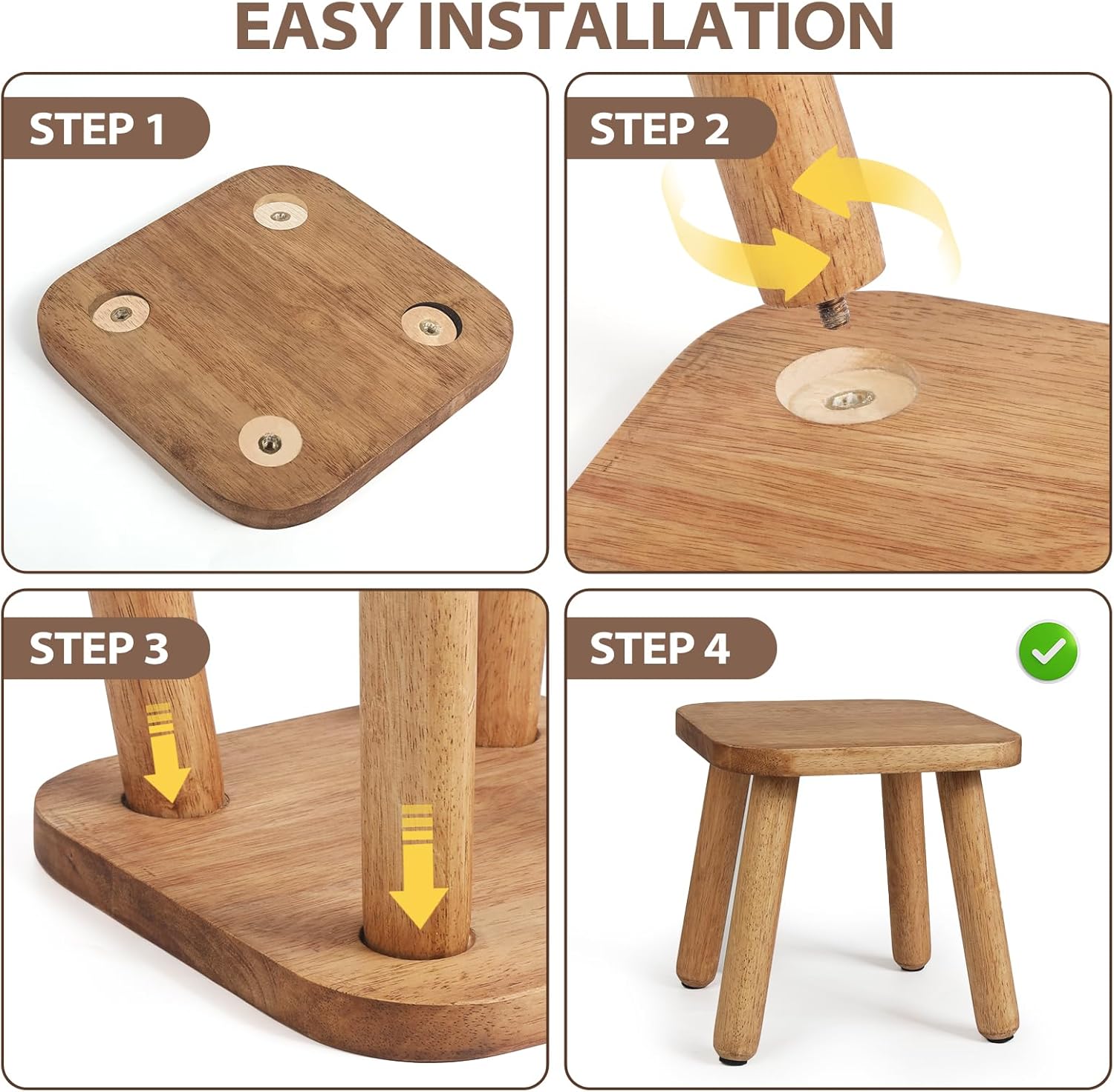 EASY INSTALLATION

STEP 1

STEP 2

STEP 3

STEP 4