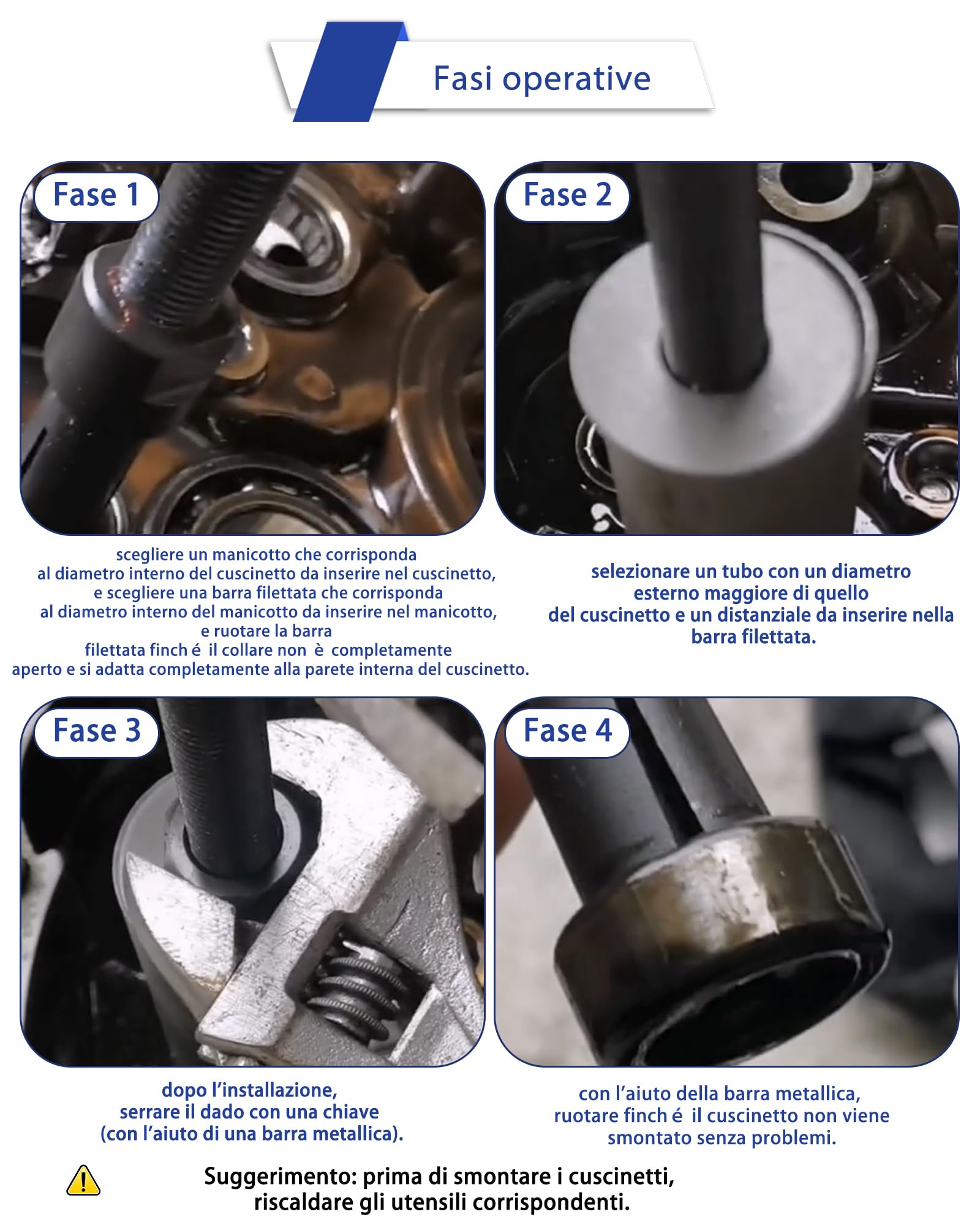 Fasi operative

Fase 1

scegliere un manicotto che corrisponda al diametro interno del cuscinetto da inserire nel cuscinetto, e scegliere una barra filettata che corrisponda al diametro interno del manicotto da inserire nel manicotto, e ruotare la barra filettata finch é il collare non è completamente aperto e si adatta completamente alla parete interna del cuscinetto.

Fase 2

selezionare un tubo con un diametro esterno maggiore di quello del cuscinetto e un distanziale da inserire nella barra filettata.

Fase 3

dopo l'installazione, serrare il dado con una chiave (con l'aiuto di una barra metallica).

Fase 4

con l'aiuto della barra metallica, ruotare finch é il cuscinetto non viene smontato senza problemi.

Suggerimento: prima di smontare i cuscinetti, riscaldare gli utensili corrispondenti.