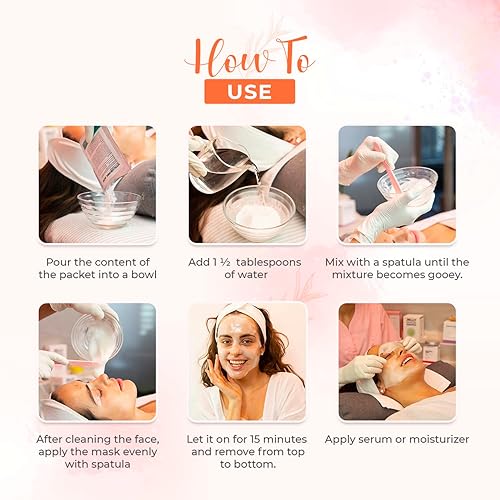 How To
USE

Pour the content of the packet into a bowl

Add 1 ½ tablespoons of water

Mix with a spatula until the mixture becomes gooey.

After cleaning the face, apply the mask evenly with spatula

Let it on for 15 minutes and remove from top to bottom.

Apply serum or moisturizer