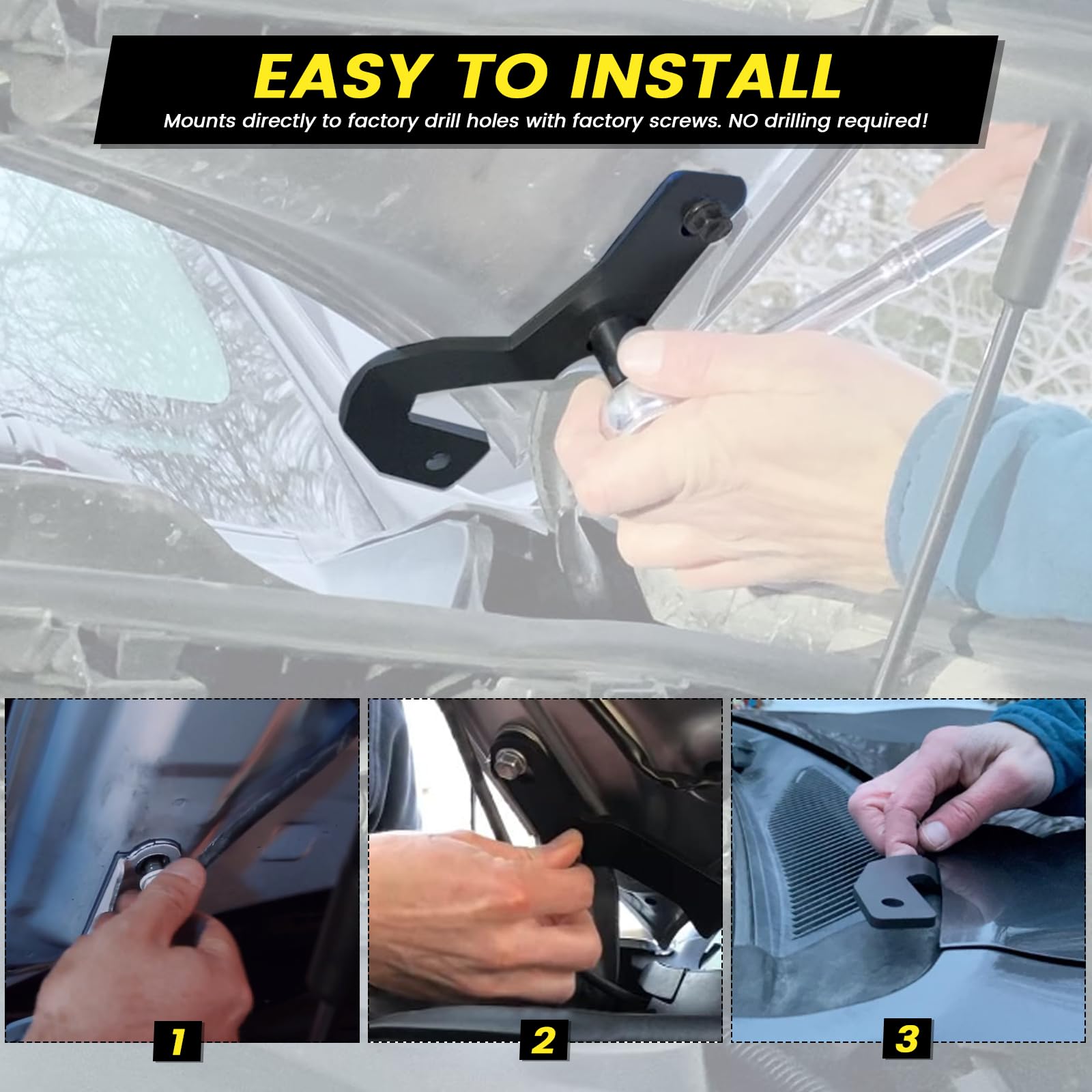 EASY TO INSTALL
Mounts directly to factory drill holes with factory screws. NO drilling required!

1

2

3