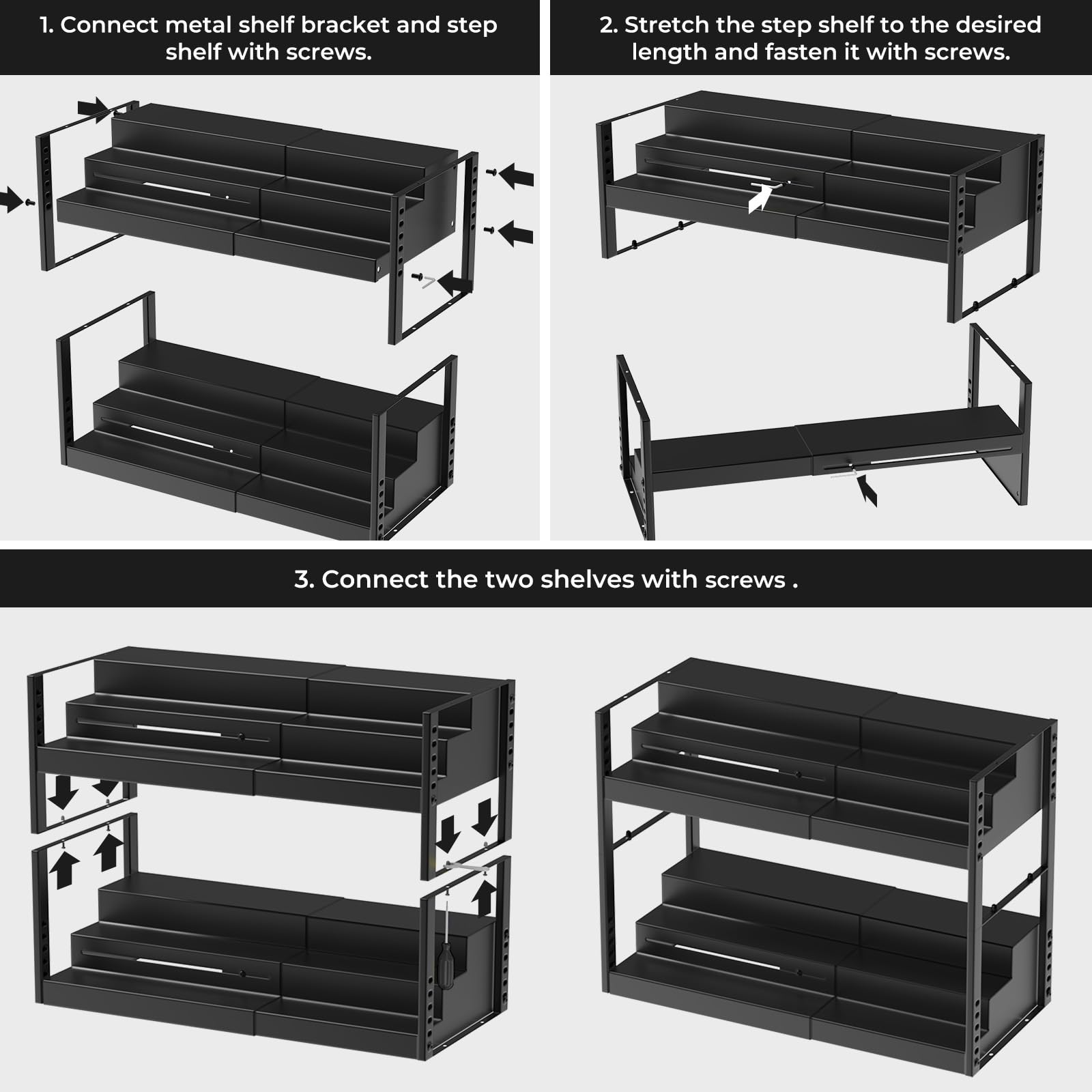 1. Connect metal shelf bracket and step shelf with screws.

2. Stretch the step shelf to the desired length and fasten it with screws.

3. Connect the two shelves with screws .