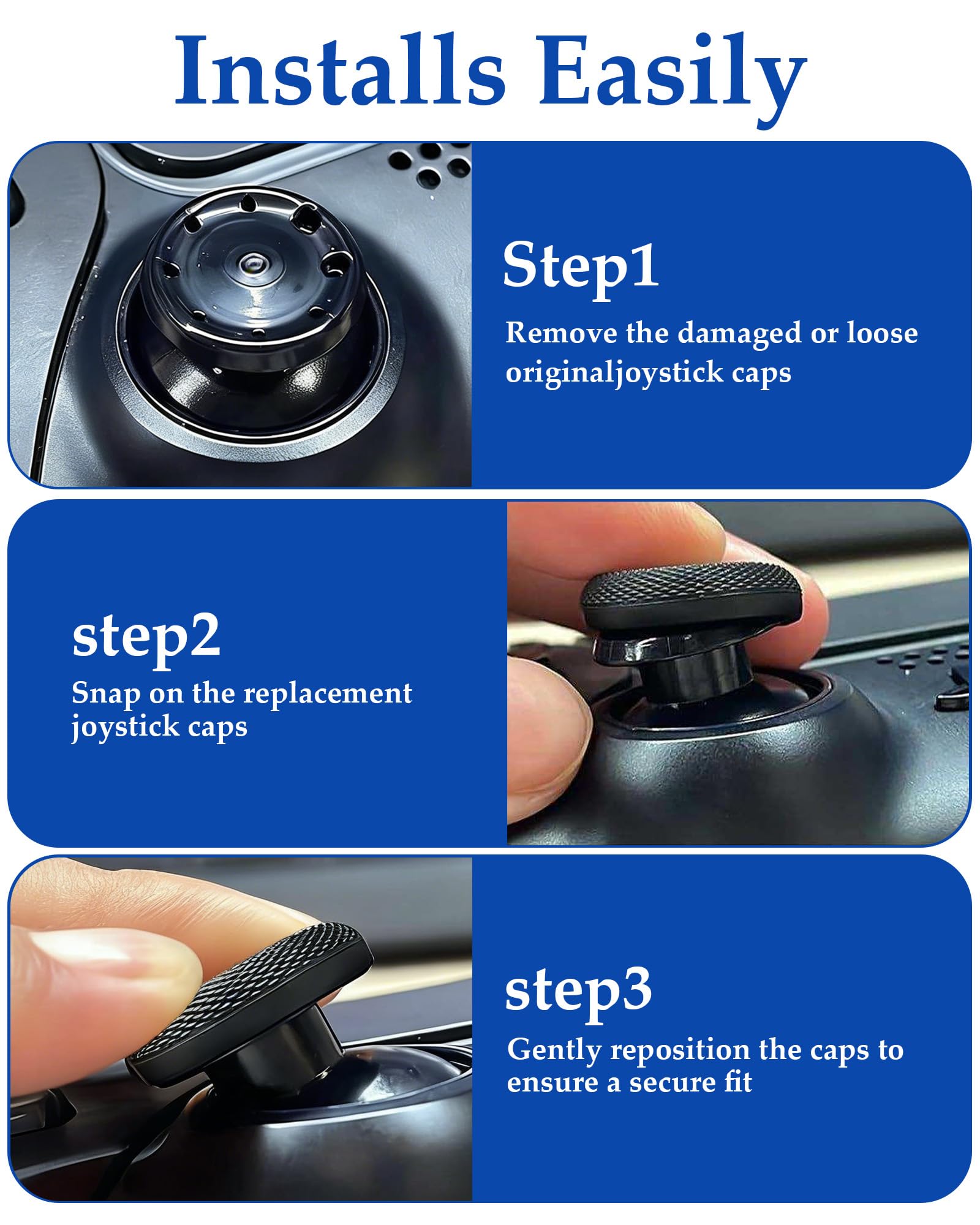 Installs Easily

Step1

Remove the damaged or loose originaljoystick caps

step2

Snap on the replacement joystick caps

step3

Gently reposition the caps to ensure a secure fit