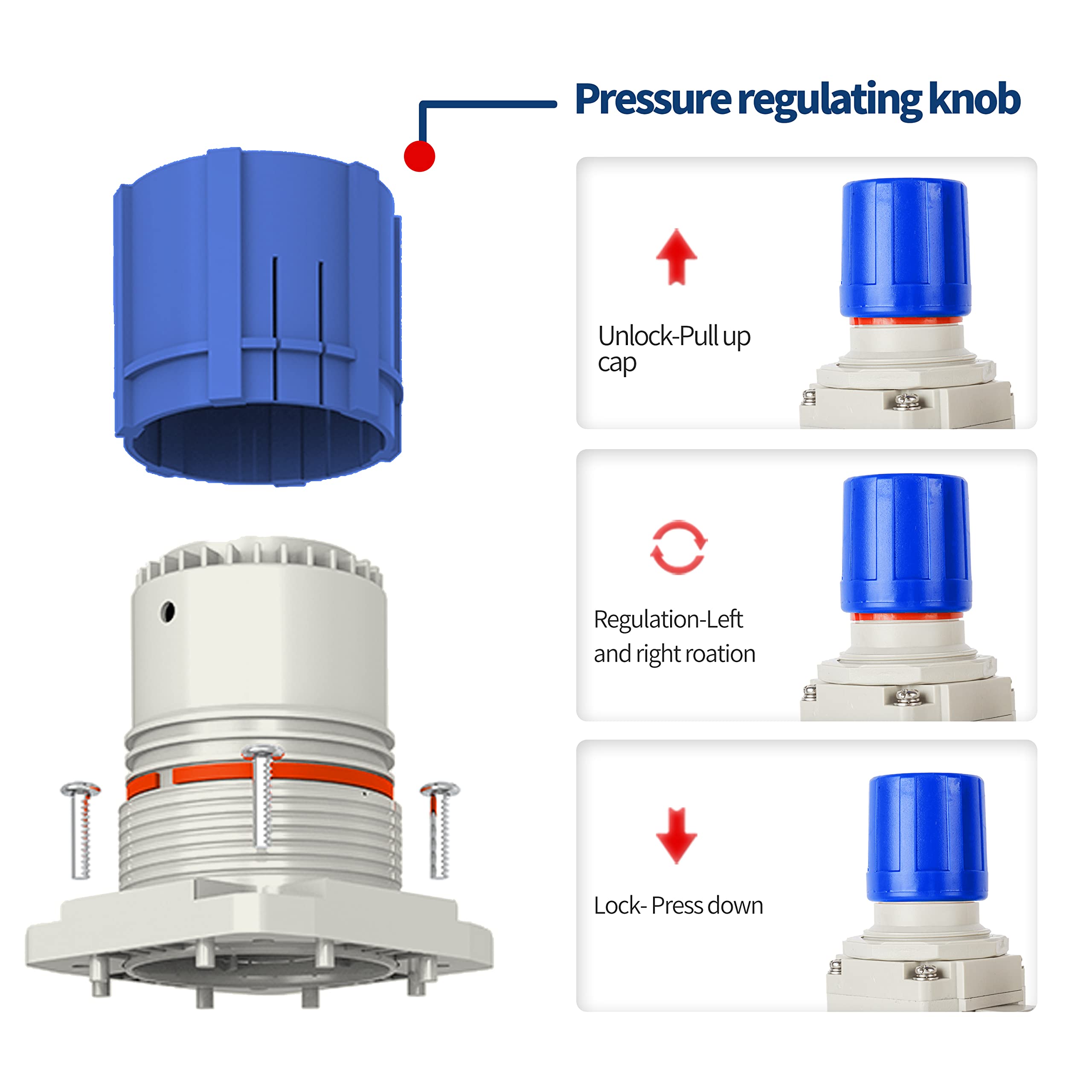 Pressure regulating knob

Unlock-Pull up cap

Regulation-Left and right roation

Lock- Press down