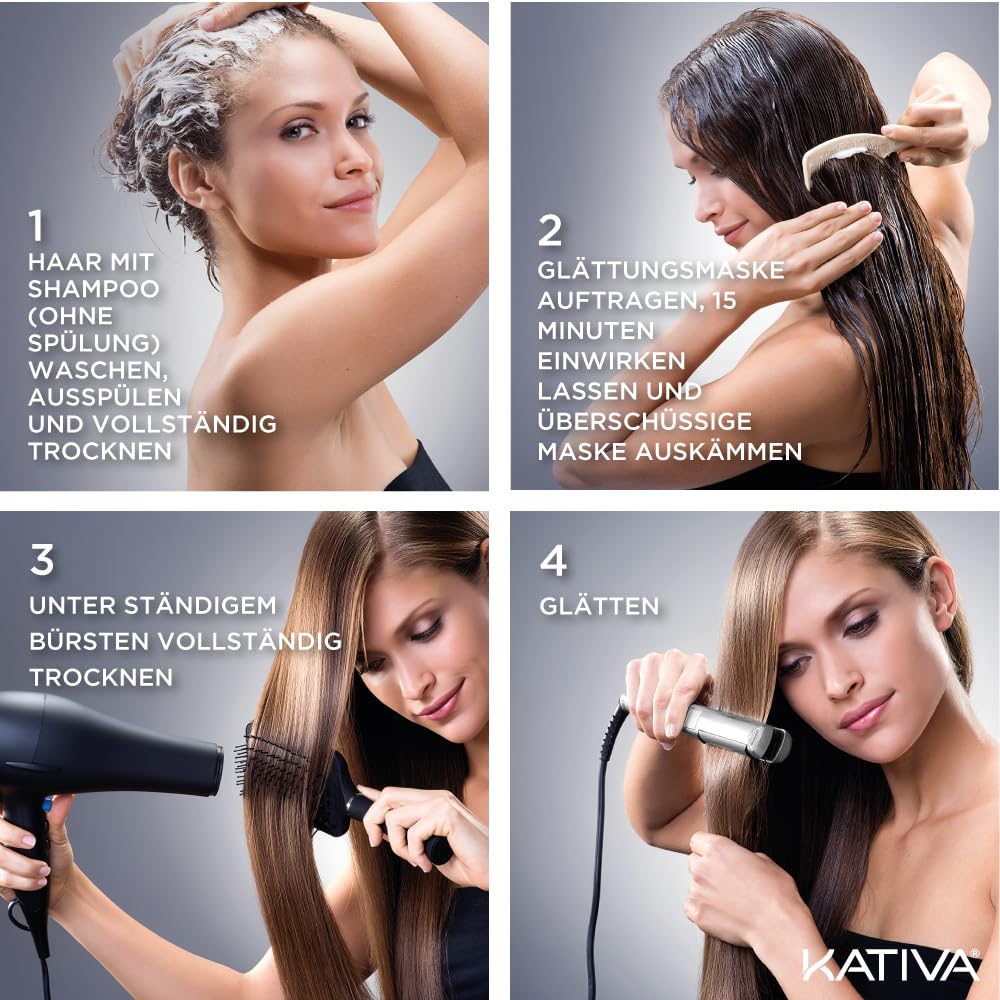 1
HAAR MIT SHAMPOO (OHNE SPÜLUNG) WASCHEN, AUSSPÜLEN UND VOLLSTÄNDIG TROCKNEN

2
GLÄTTUNGSMASKE AUFTRAGEN, 15 MINUTEN EINWIRKEN LASSEN UND ÜBERSCHÜSSIGE MASKE AUSKÄMMEN

3
UNTER STÄNDIGEM BÜRSTEN VOLLSTÄNDIG TROCKNEN

4
GLÄTTEN

KATIVA®