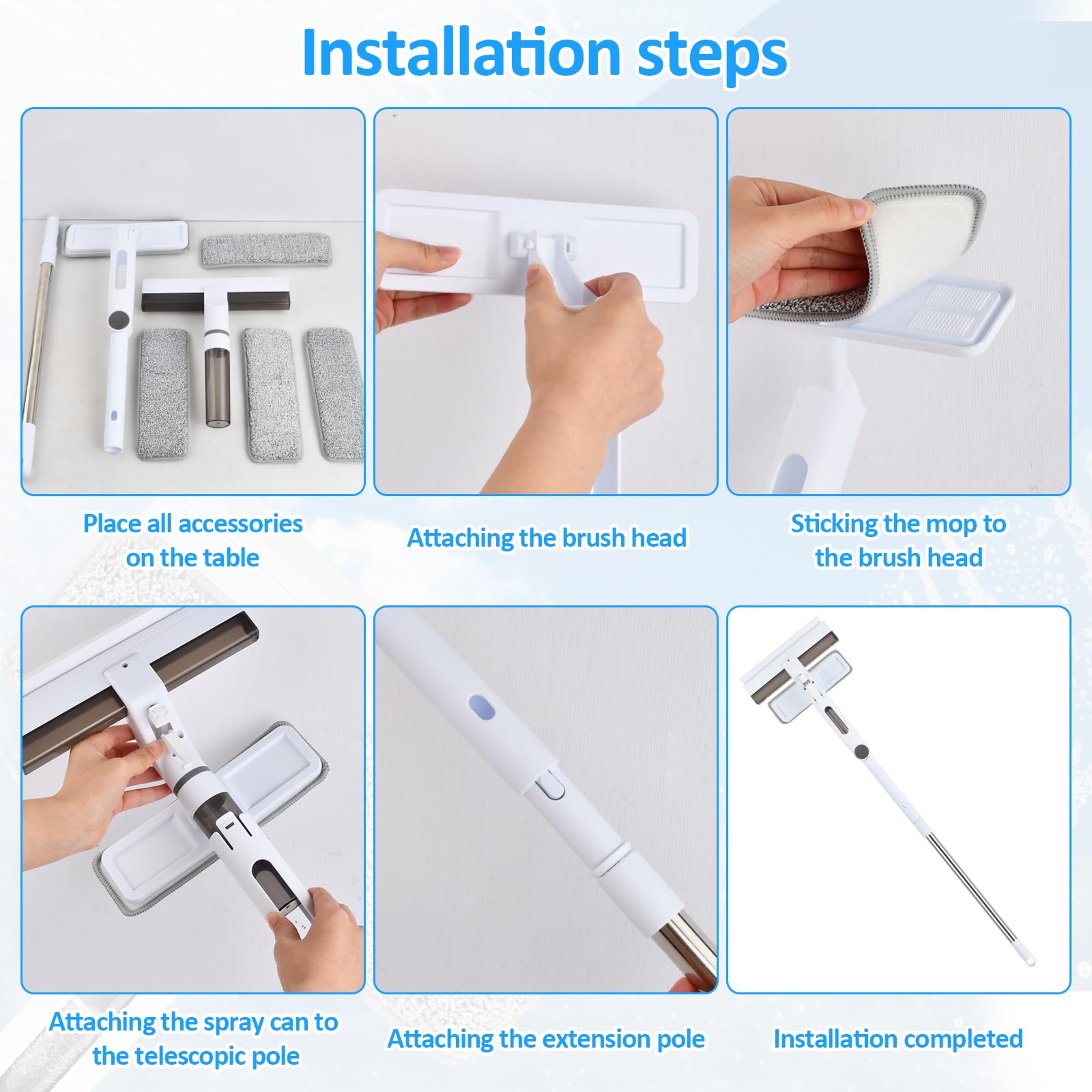 Installation steps

Place all accessories on the table

Attaching the brush head

Sticking the mop to the brush head

Attaching the spray can to the telescopic pole

Attaching the extension pole

Installation completed