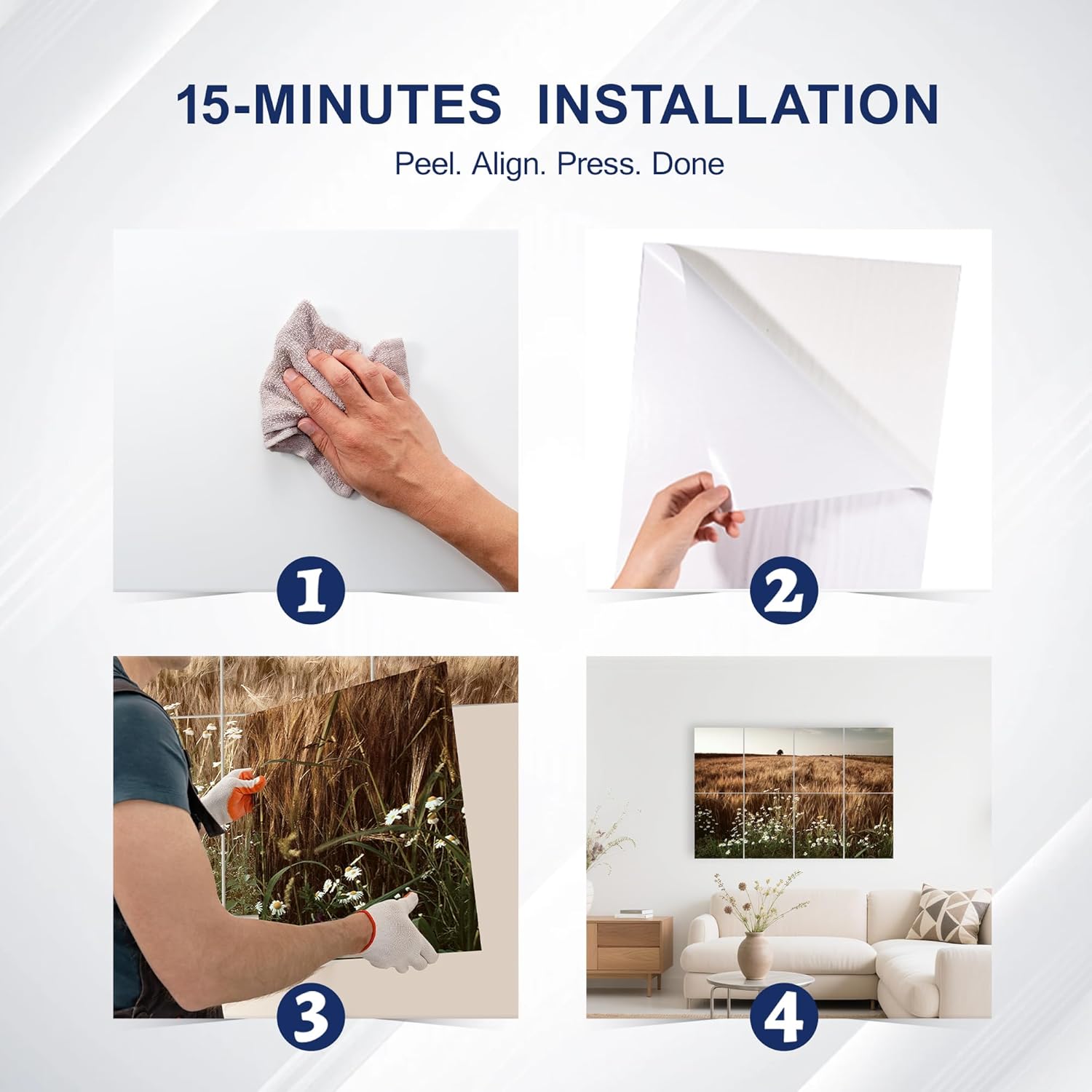 15-MINUTES INSTALLATION

Peel. Align. Press. Done

1

2

3

4