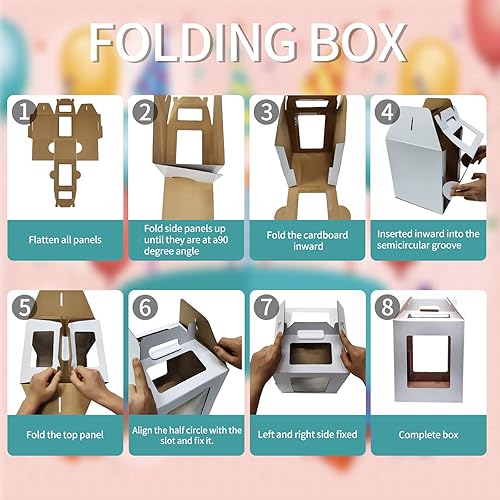 FOLDING BOX

1
Flatten all panels

2
Fold side panels up until they are at a90 degree angle

3
Fold the cardboard inward

4
Inserted inward into the semicircular groove

5
Fold the top panel

6
Align the half circle with the slot and fix it.

7
Left and right side fixed

8
Complete box