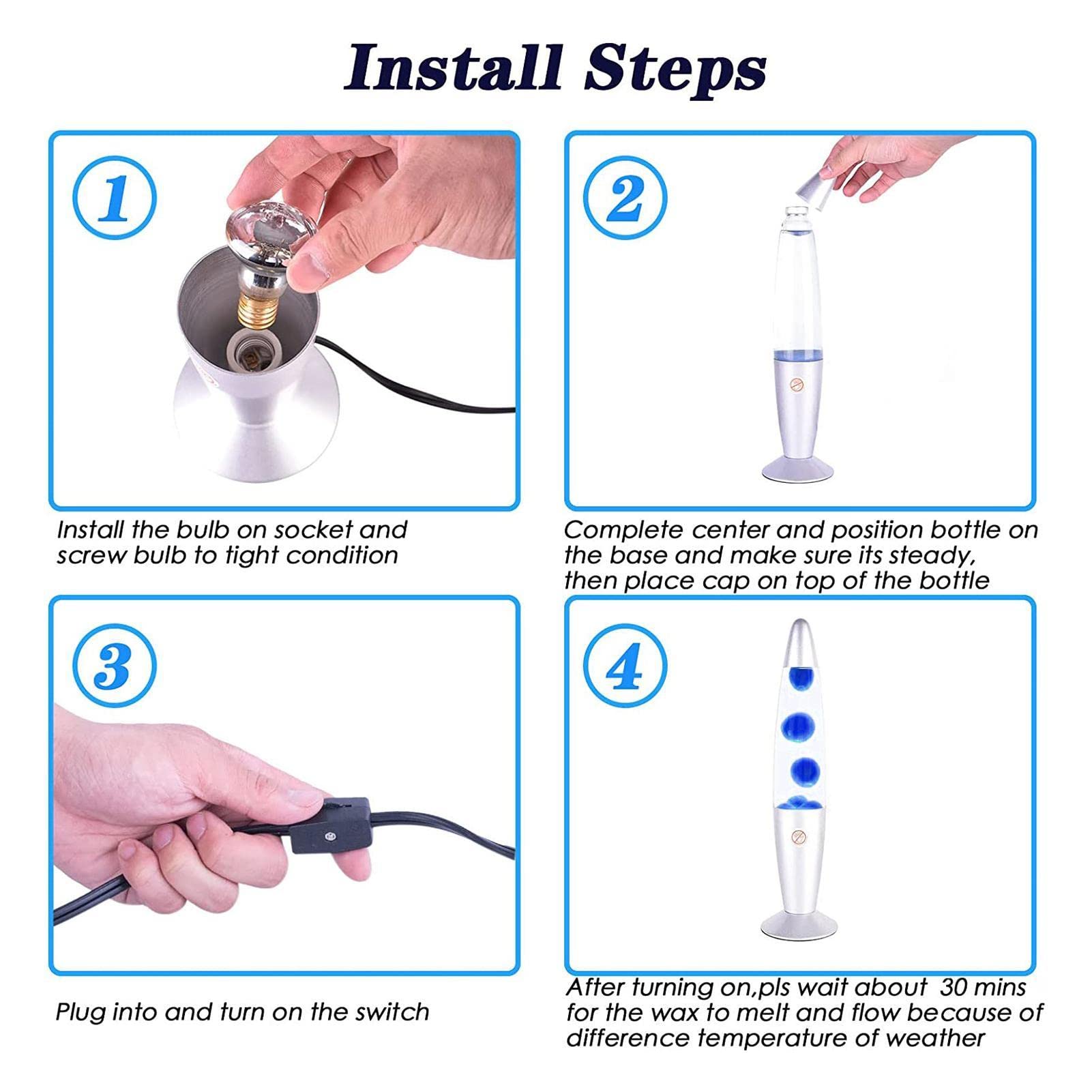 Install Steps

1

Install the bulb on socket and screw bulb to tight condition

2

Complete center and position bottle on the base and make sure its steady, then place cap on top of the bottle

3

Plug into and turn on the switch

4

After turning on,pls wait about 30 mins for the wax to melt and flow because of difference temperature of weather