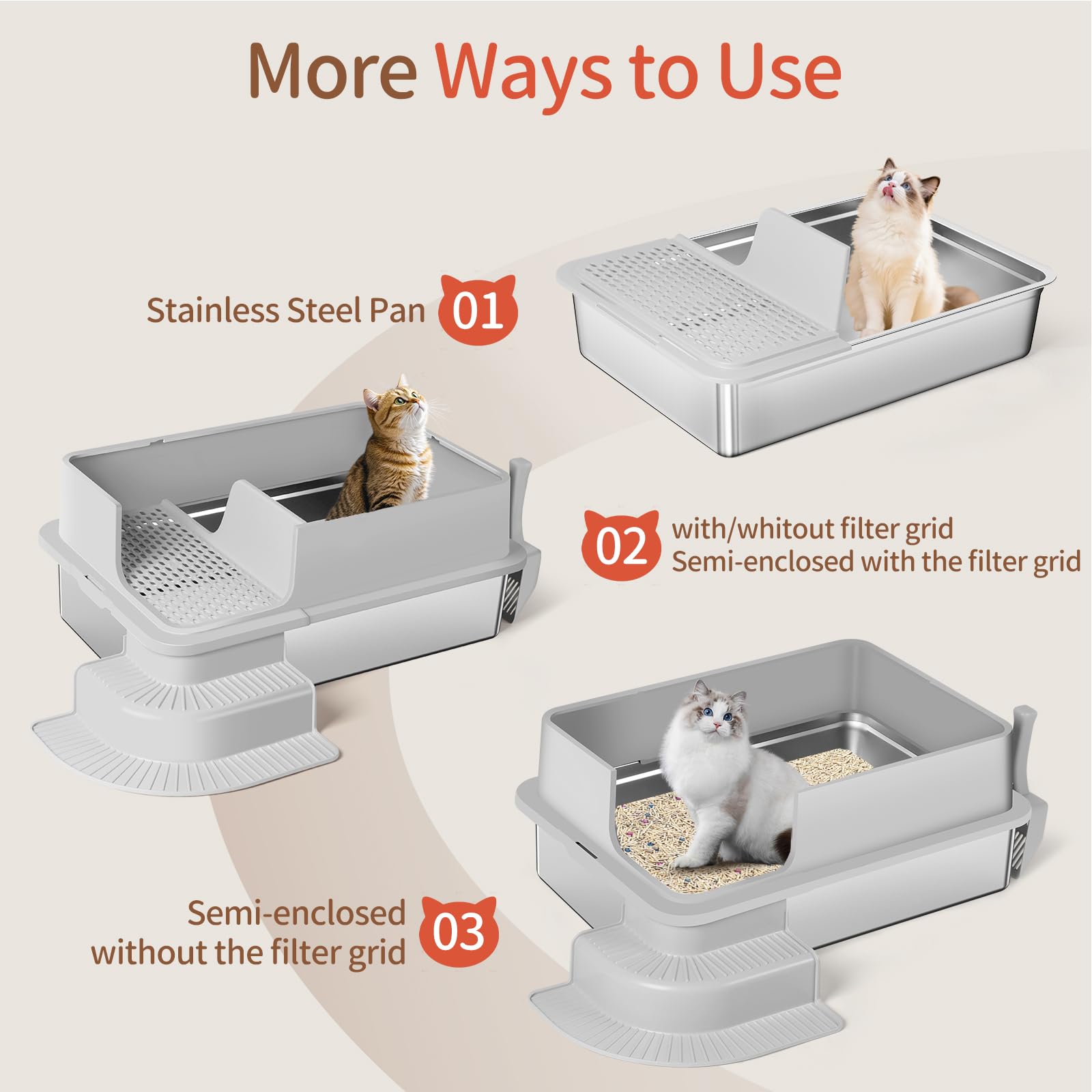 More Ways to Use

Stainless Steel Pan 01

02 with/whitout filter grid
Semi-enclosed with the filter grid

Semi-enclosed without the filter grid 03