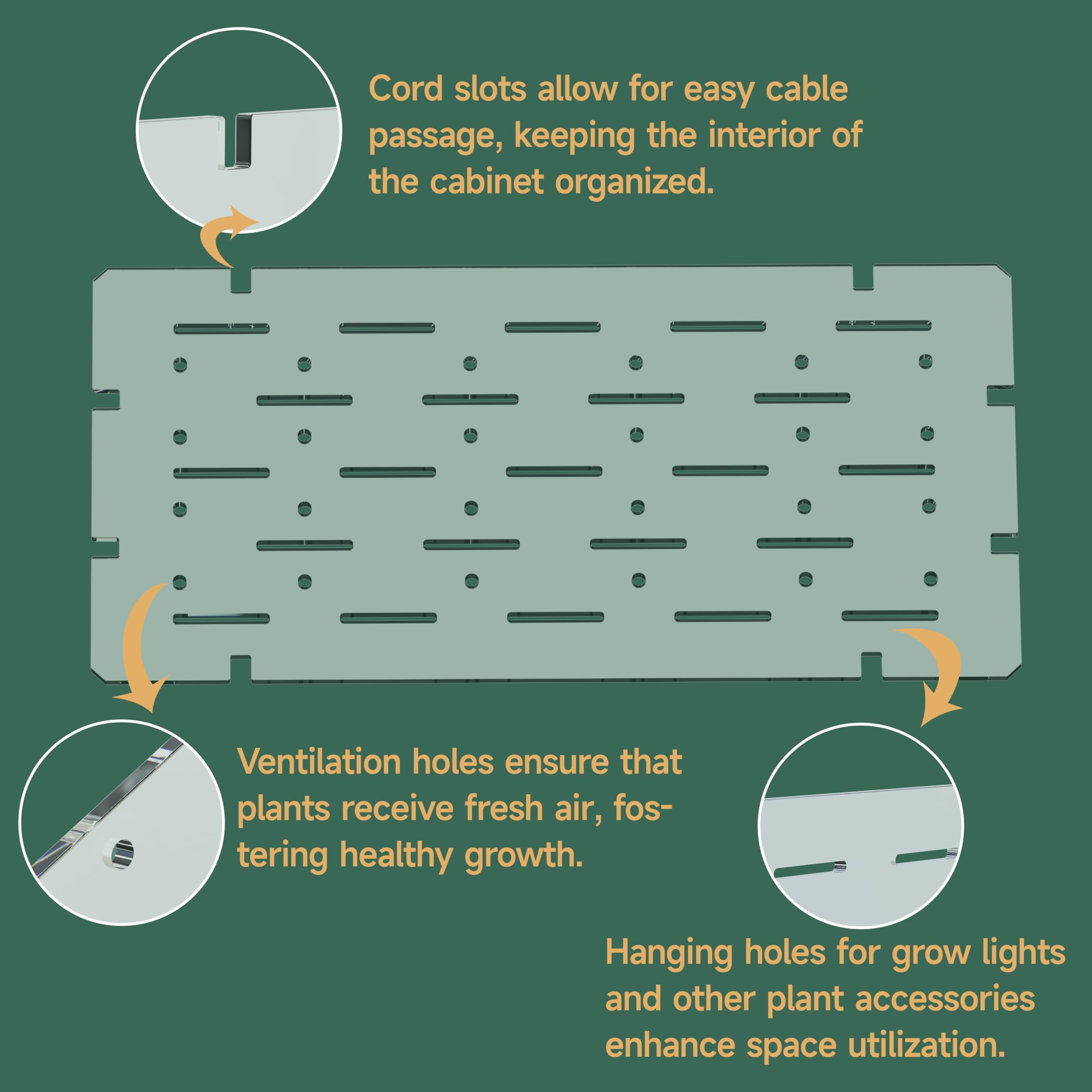 Cord slots allow for easy cable passage, keeping the interior of the cabinet organized.

Ventilation holes ensure that plants receive fresh air, fostering healthy growth.

Hanging holes for grow lights and other plant accessories enhance space utilization.