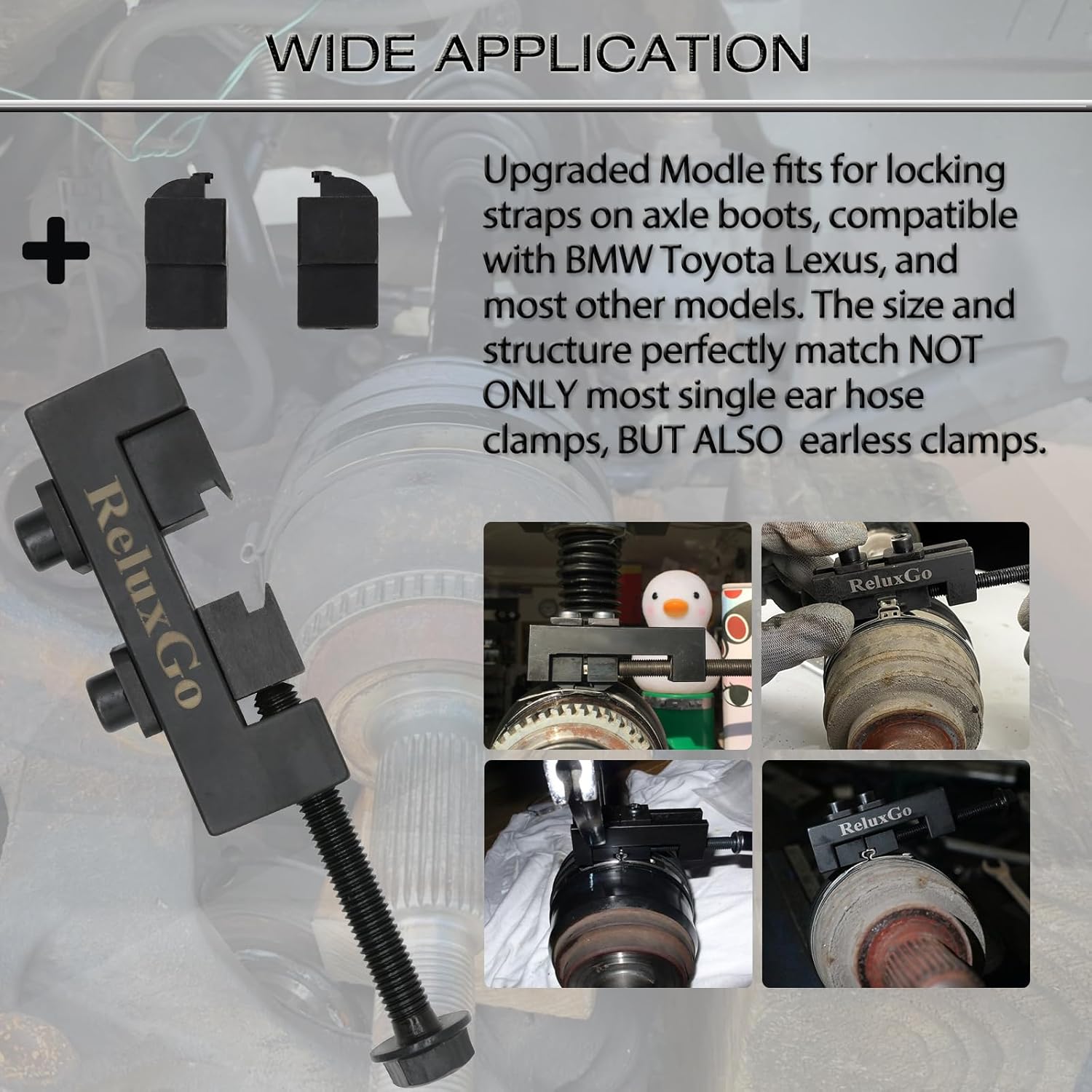 WIDE APPLICATION

+

Upgraded Modle fits for locking straps on axle boots, compatible with BMW Toyota Lexus, and most other models. The size and structure perfectly match NOT ONLY most single ear hose clamps, BUT ALSO earless clamps.

ReluxGo

ReluxGo

ReluxGo