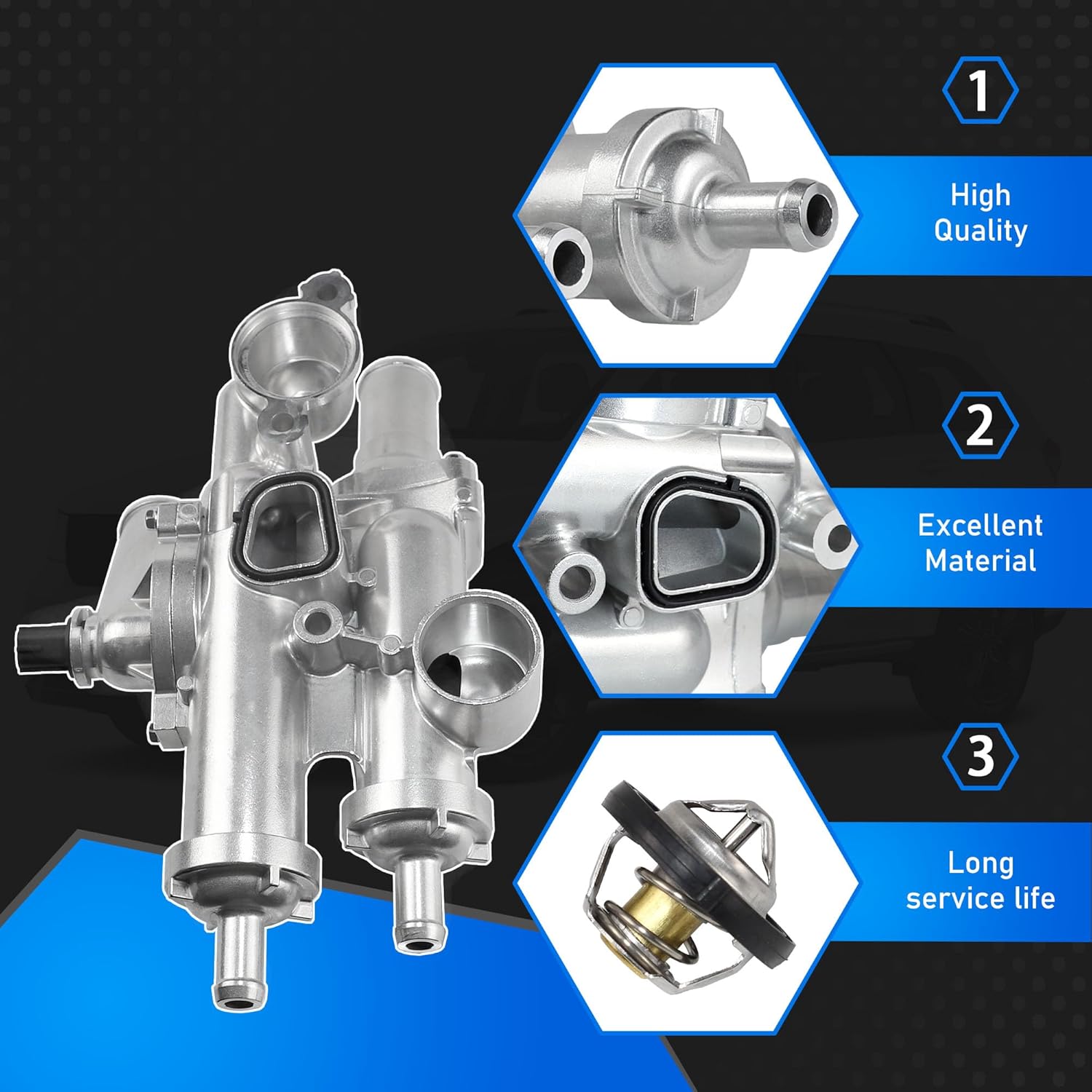 1

High Quality

2

Excellent Material

3

Long service life