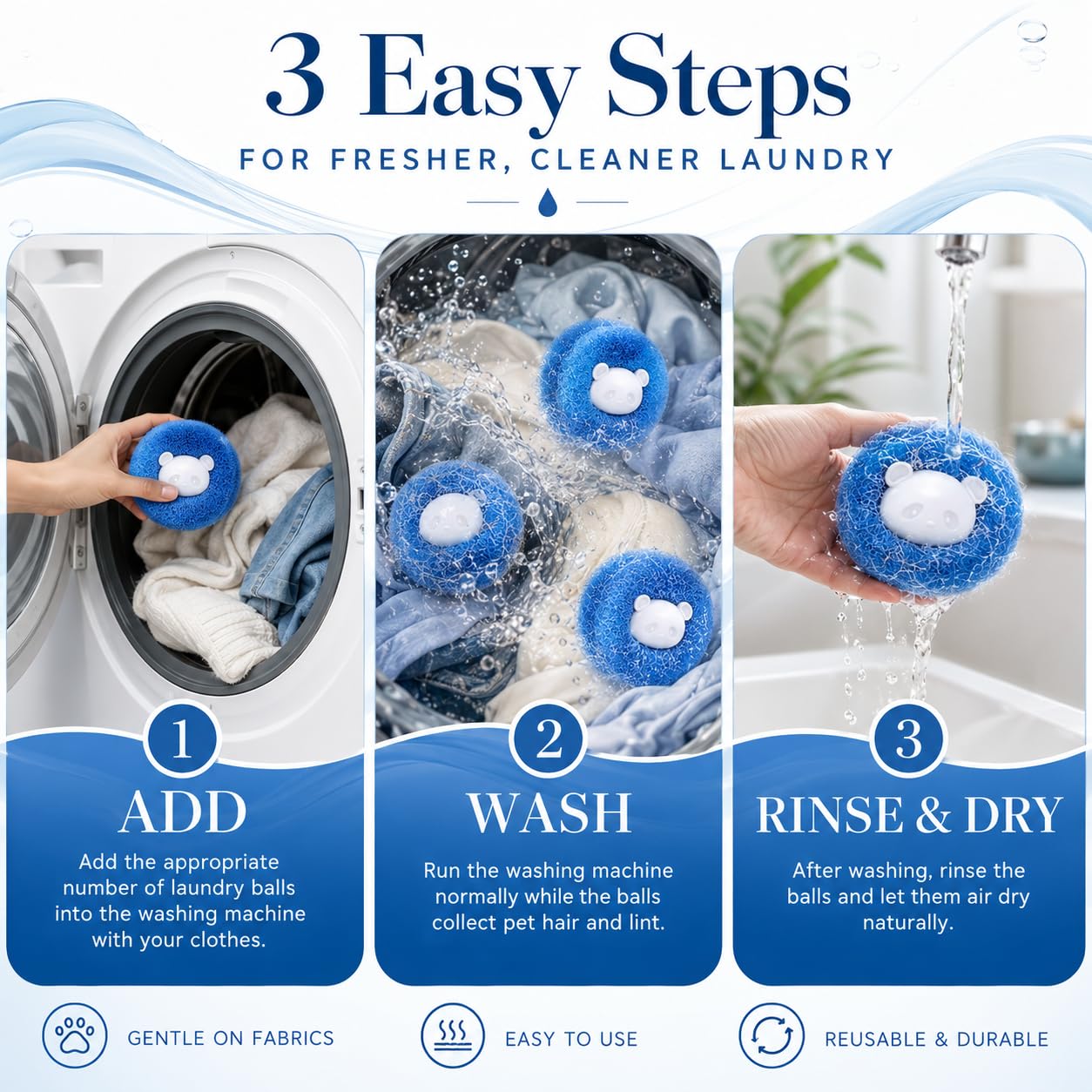 3 Easy Steps

FOR FRESHER, CLEANER LAUNDRY

1

ADD

Add the appropriate number of laundry balls into the washing machine with your clothes.

2

WASH

Run the washing machine normally while the balls collect pet hair and lint.

3

RINSE & DRY

After washing, rinse the balls and let them air dry naturally.

GENTLE ON FABRICS

EASY TO USE

REUSABLE & DURABLE