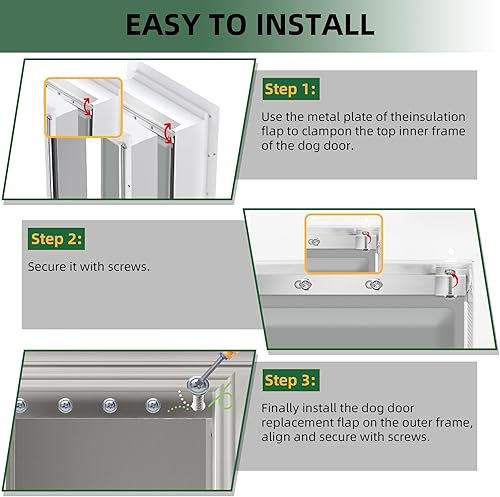 EASY TO INSTALL

Step 1:

Use the metal plate of theinsulation flap to clampon the top inner frame of the dog door.

Step 2:

Secure it with screws.

Step 3:

Finally install the dog door replacement flap on the outer frame, align and secure with screws.