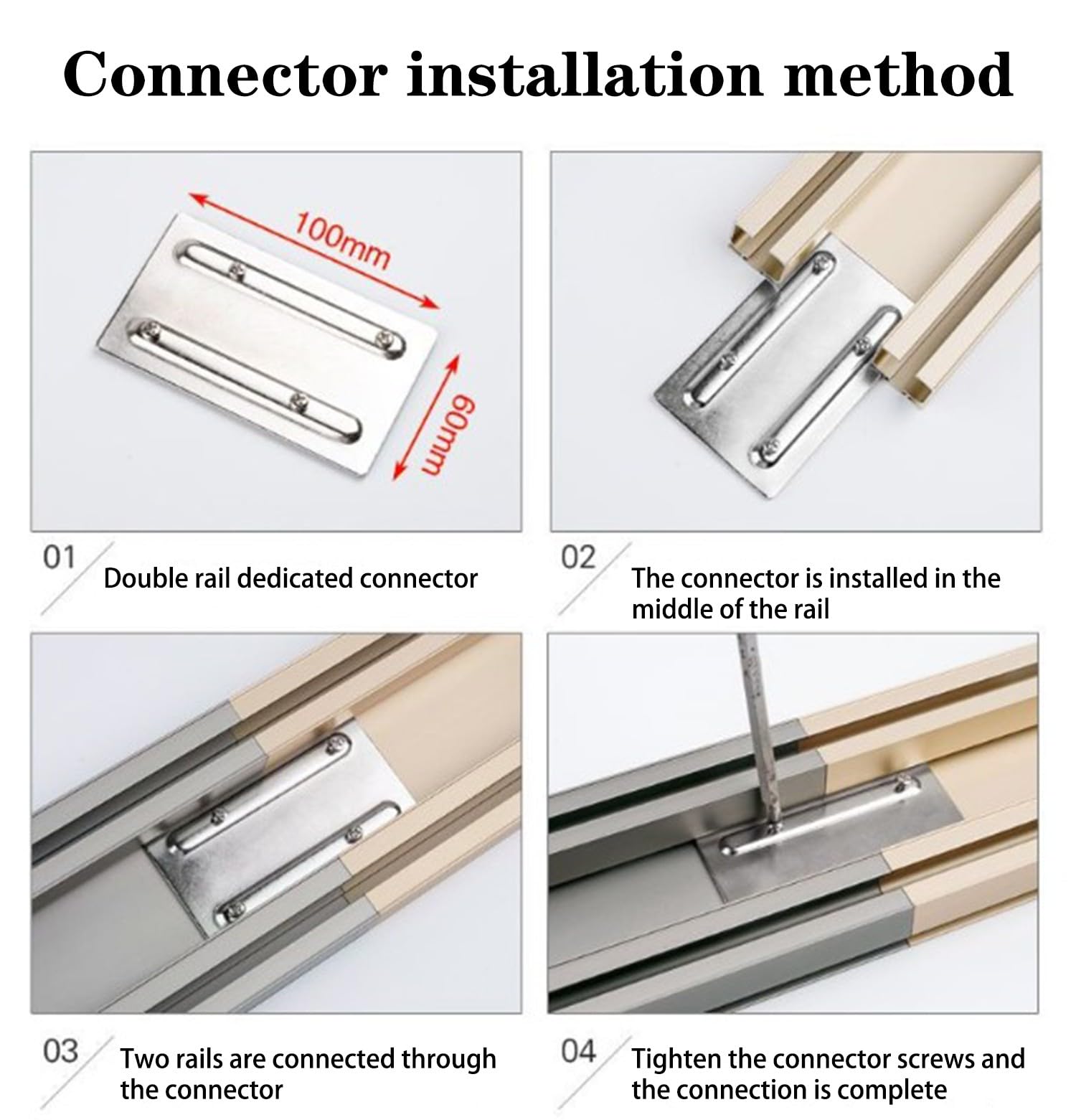 Connector installation method

100mm

60mm

01
Double rail dedicated connector

02
The connector is installed in the middle of the rail

03
Two rails are connected through the connector

04
Tighten the connector screws and the connection is complete