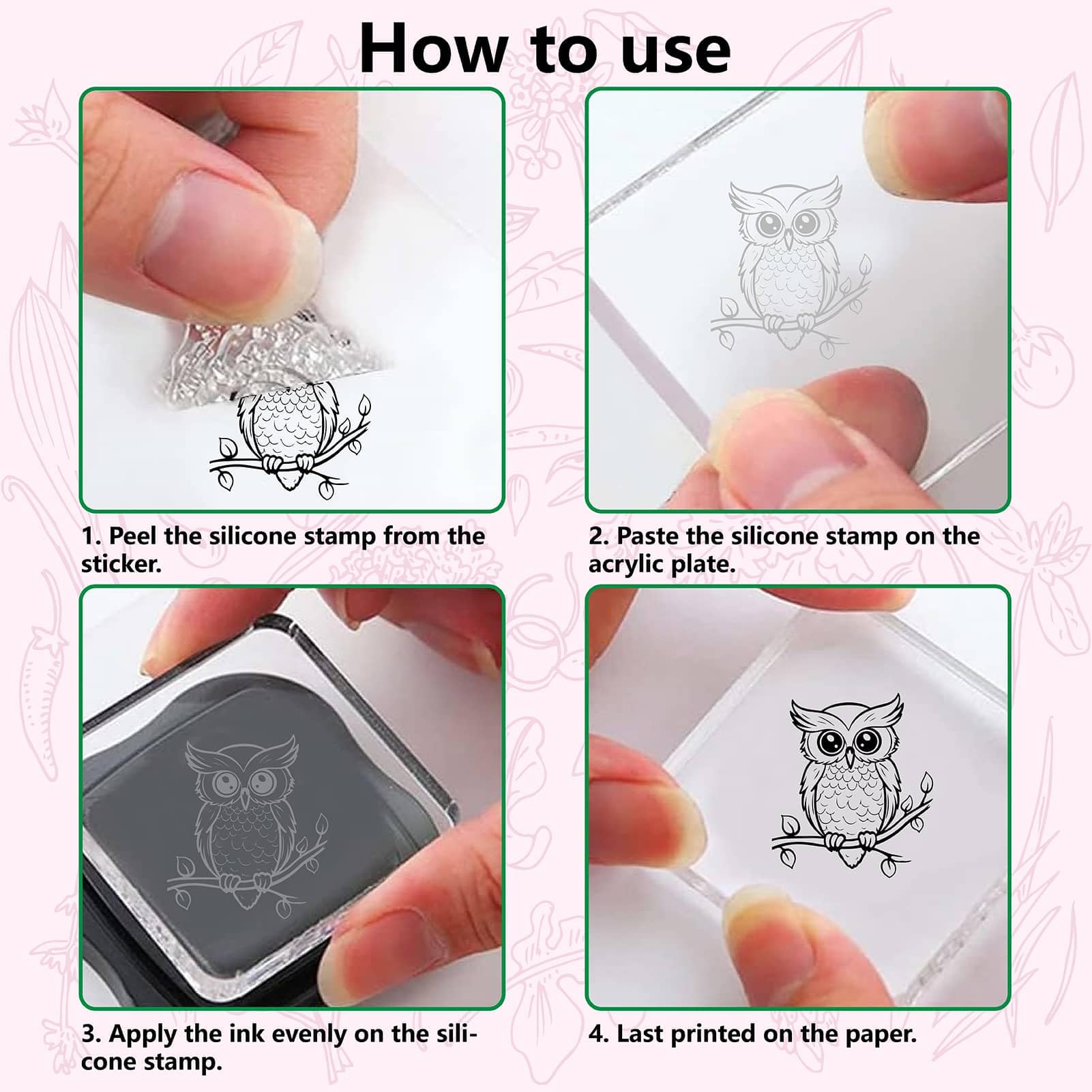 How to use

1. Peel the silicone stamp from the sticker.

2. Paste the silicone stamp on the acrylic plate.

3. Apply the ink evenly on the silicone stamp.

4. Last printed on the paper.